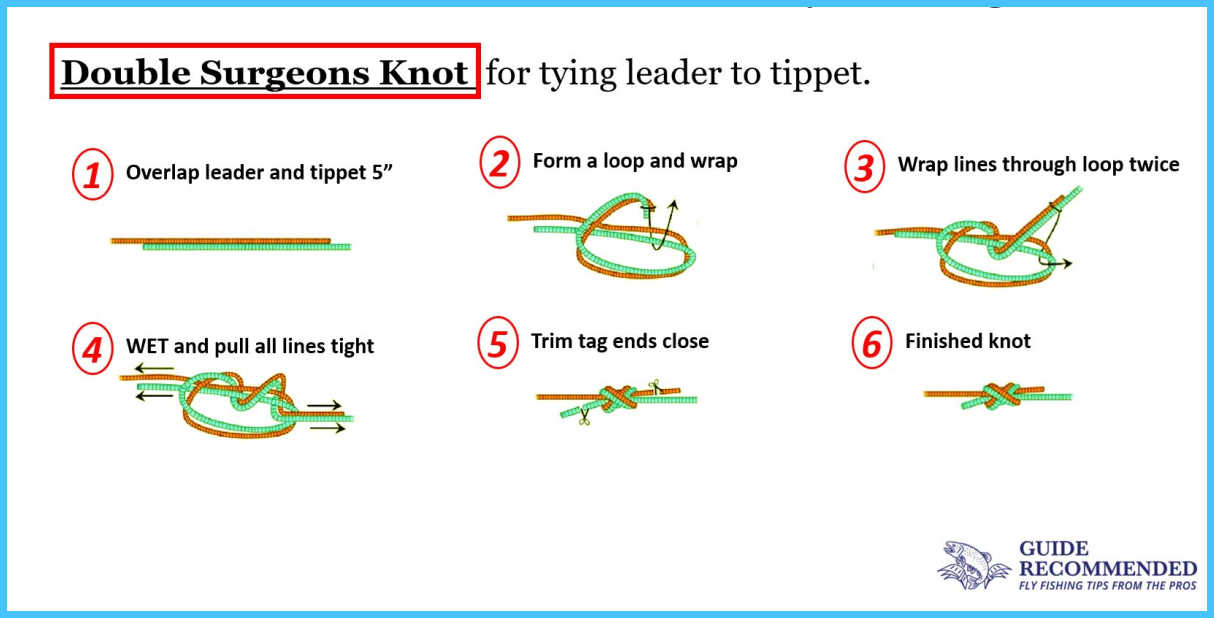 Double Surgeons Knot for tying leader to tippet.

1 Overlap leader and tippet 5”

2 Form a loop and wrap

3 Wrap lines through loop twice

4 WET and pull all lines tight

5 Trim tag ends close

6 Finished knot

GUIDE RECOMMENDED
FLY FISHING TIPS FROM THE PROS