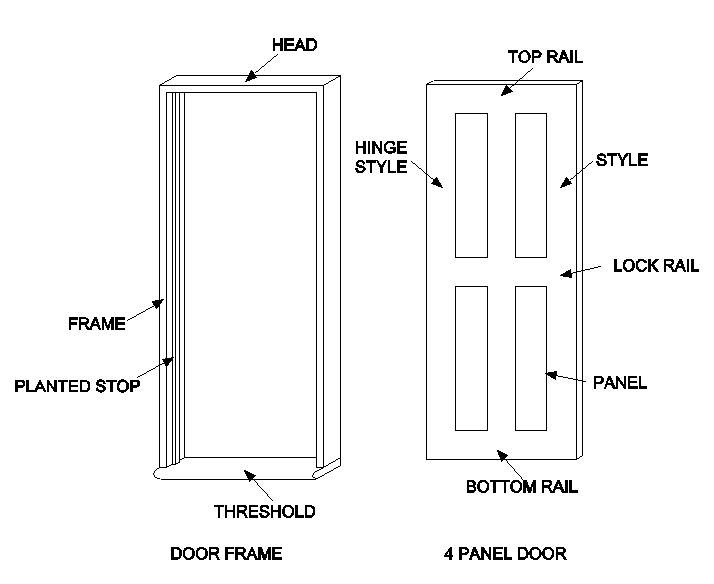 HEAD

FRAME

PLANTED STOP

THRESHOLD

DOOR FRAME

TOP RAIL

HINGE STYLE

STYLE

LOCK RAIL

PANEL

BOTTOM RAIL

4 PANEL DOOR