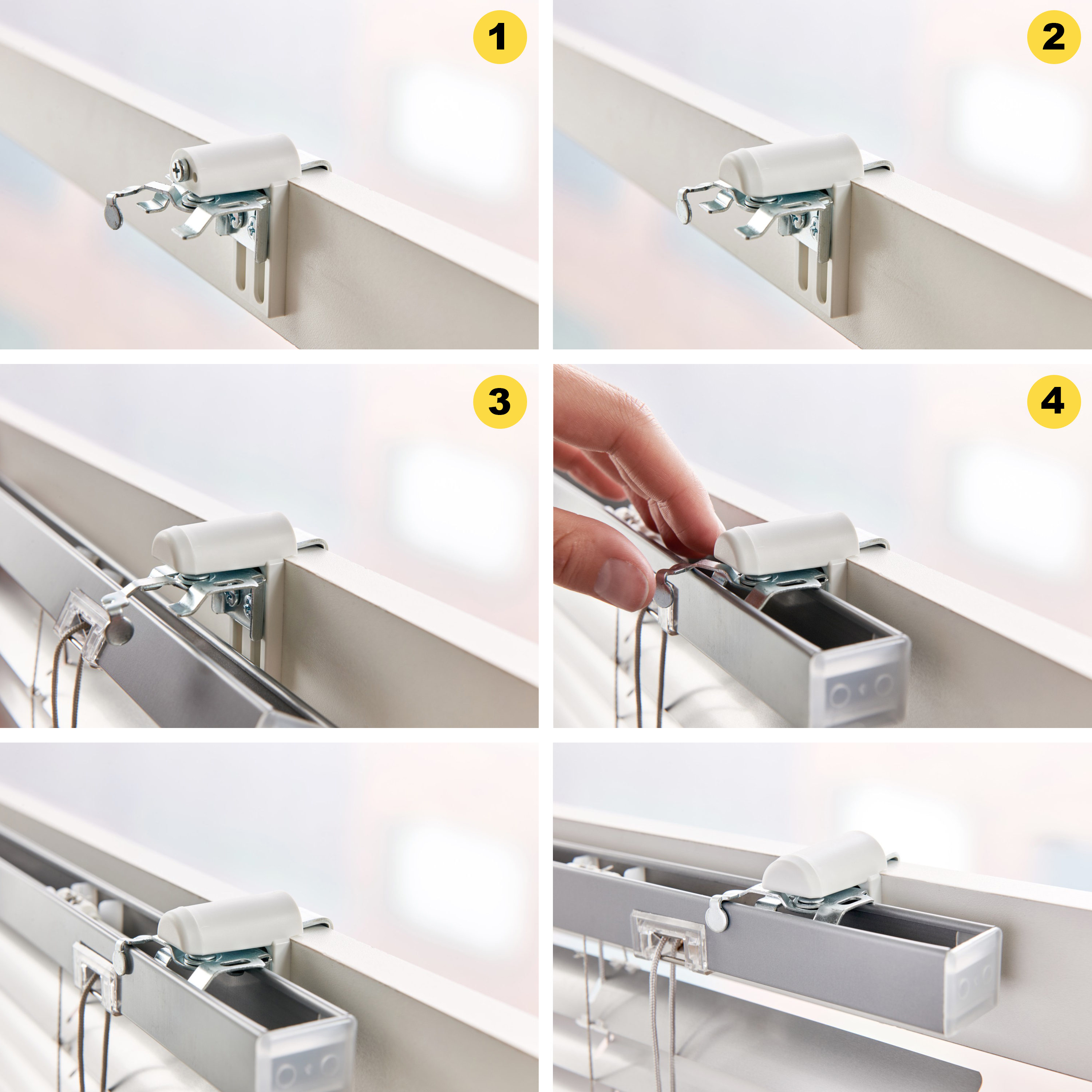 1

2

3

4