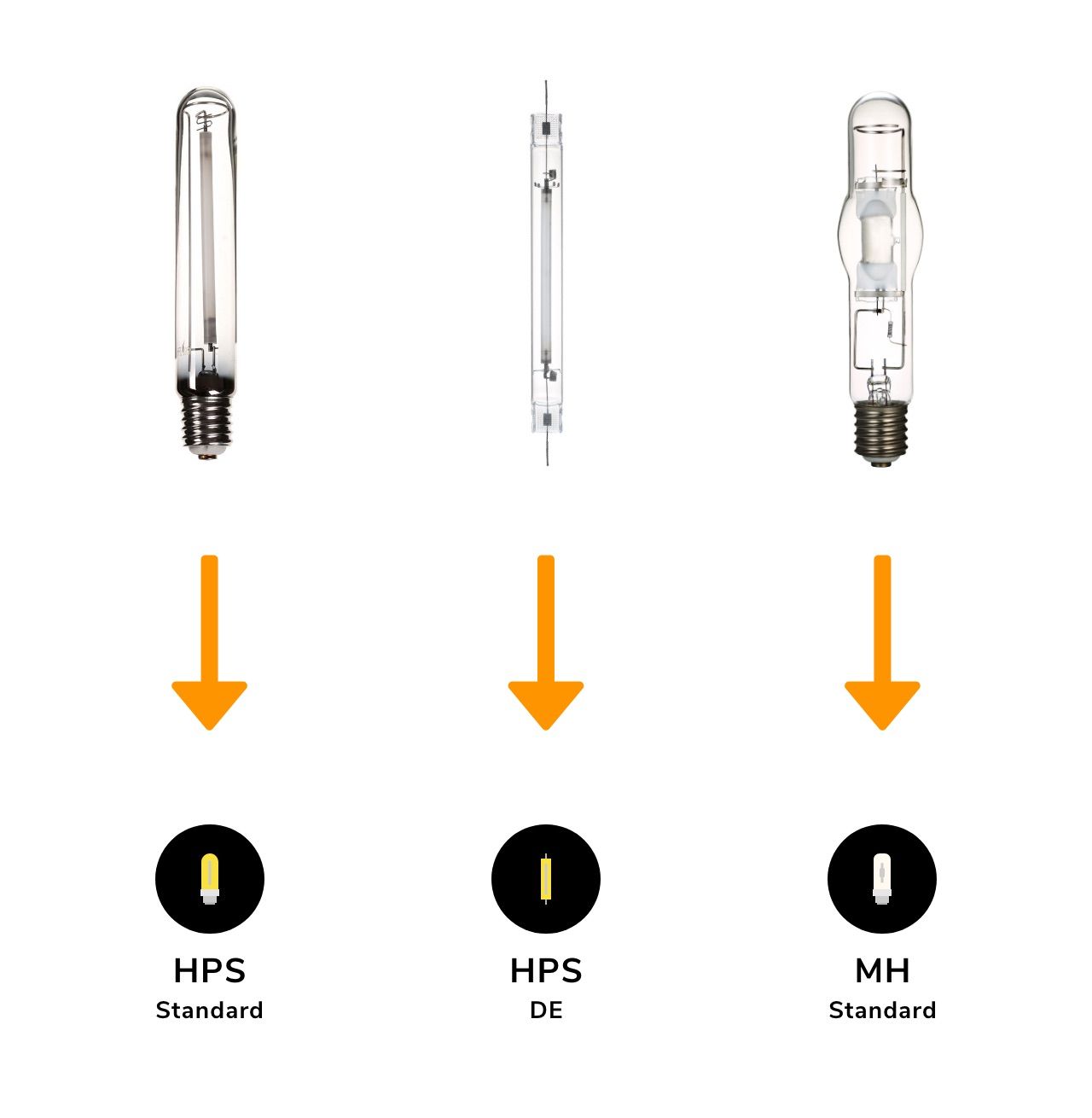 HPS
Standard

HPS
DE

MH
Standard