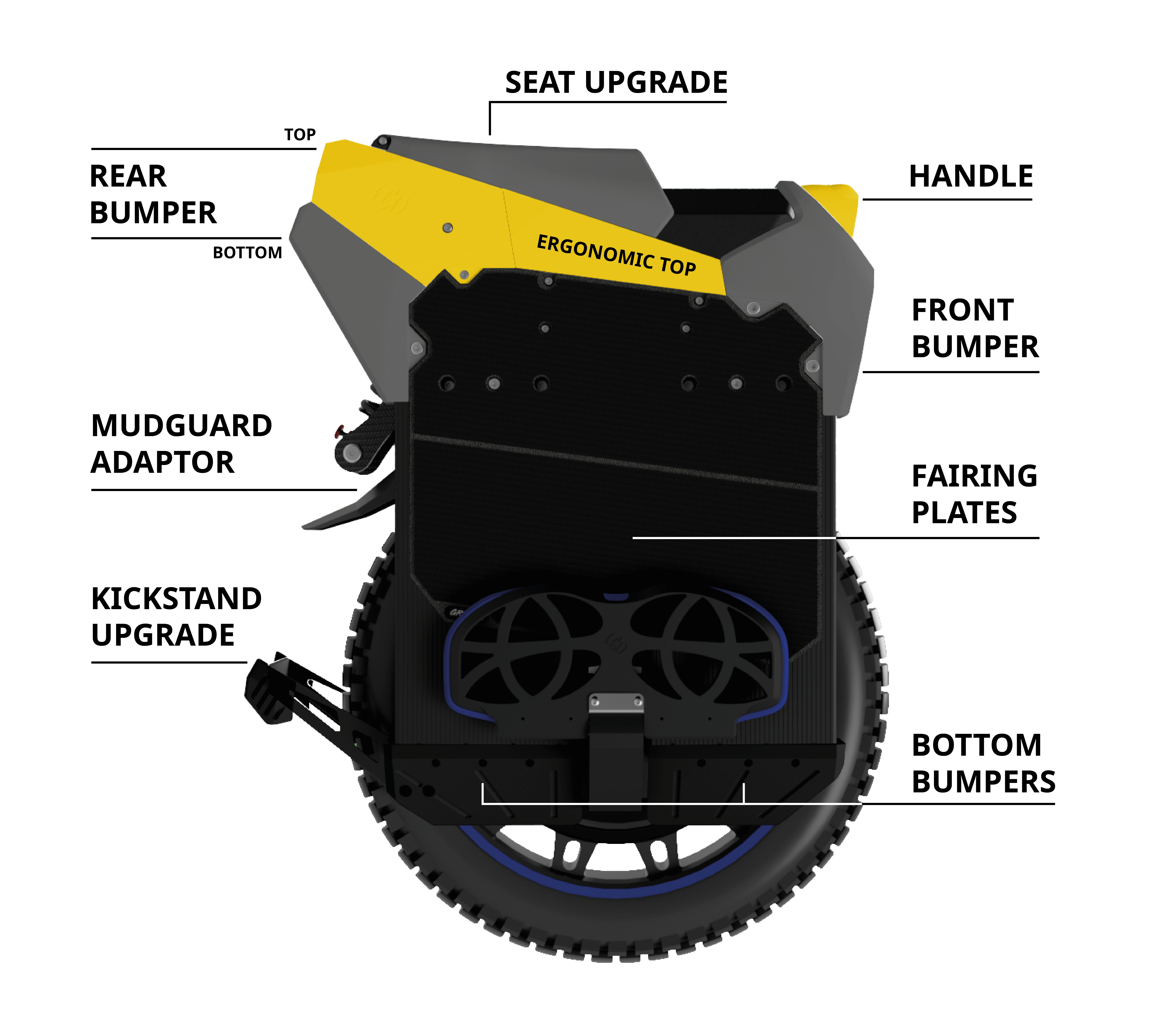 SEAT UPGRADE

TOP

REAR BUMPER

BOTTOM

HANDLE

ERGONOMIC TOP

FRONT BUMPER

MUDGUARD ADAPTOR

FAIRING PLATES

KICKSTAND UPGRADE

BOTTOM BUMPERS