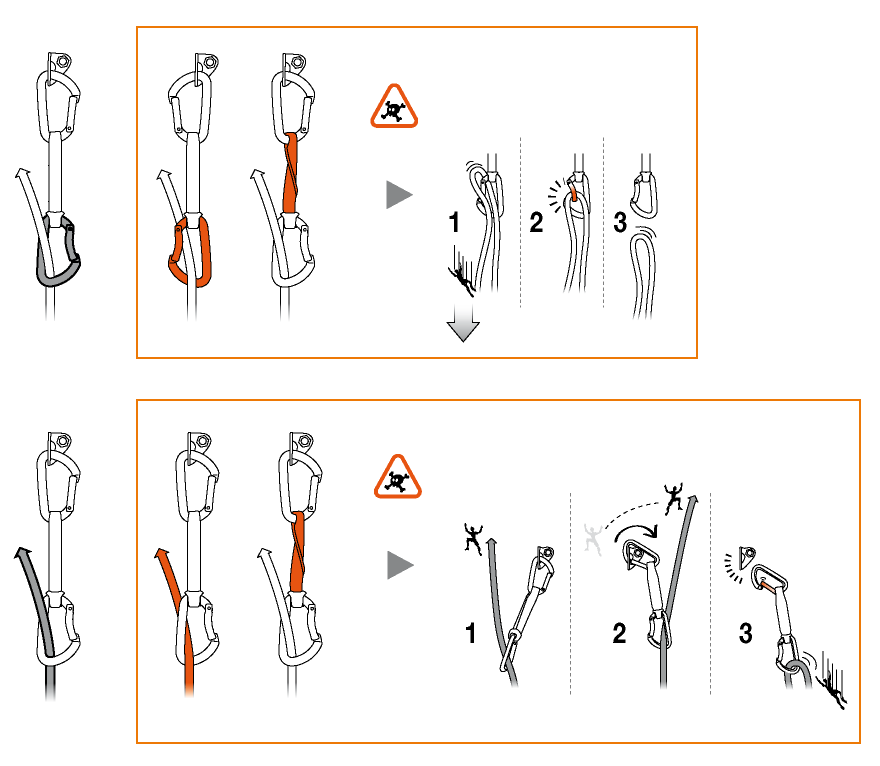 1 2 3

1 2 3