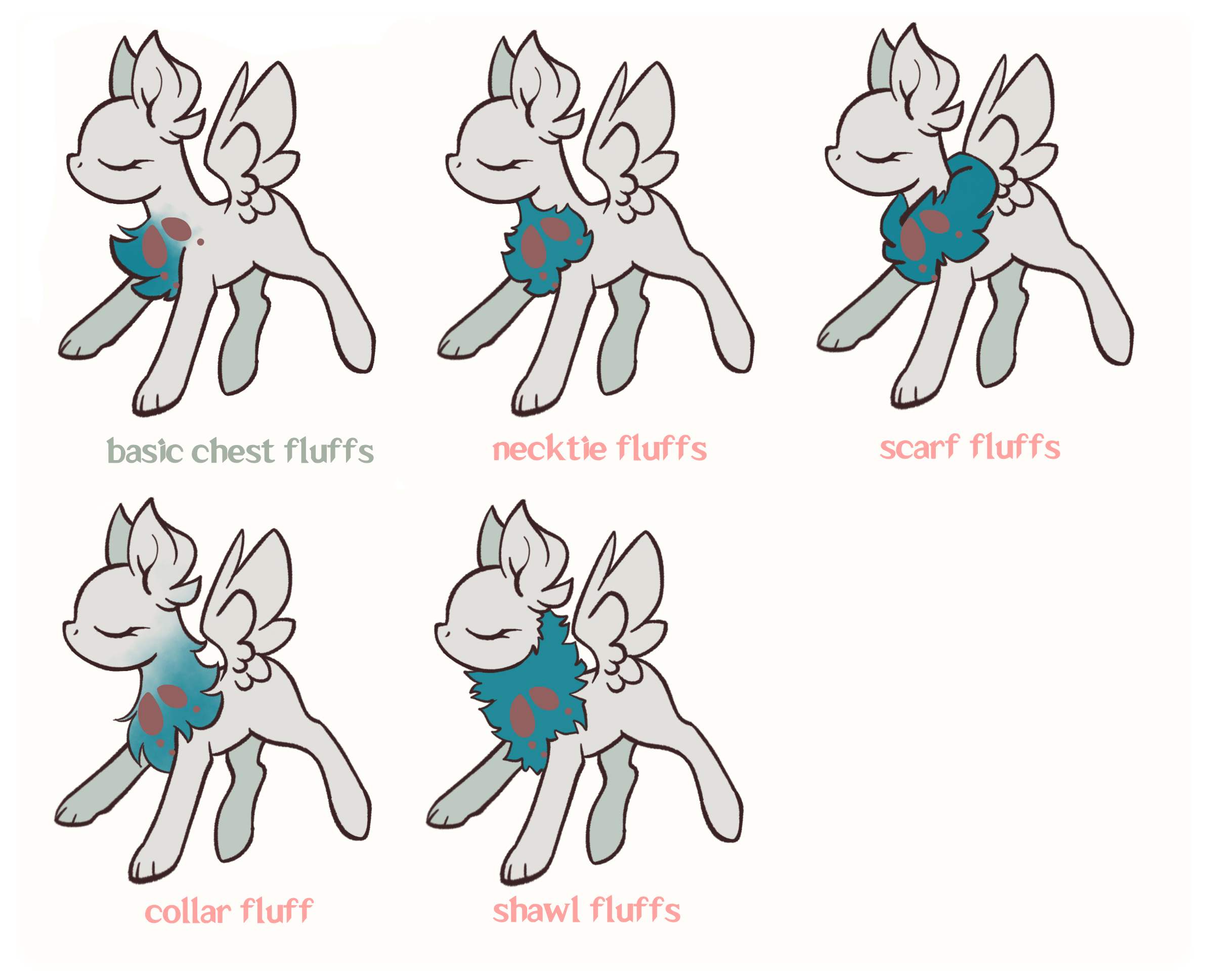 basic chest fluffs

necktie fluffs

scarf fluffs

collar fluff

shawl fluffs