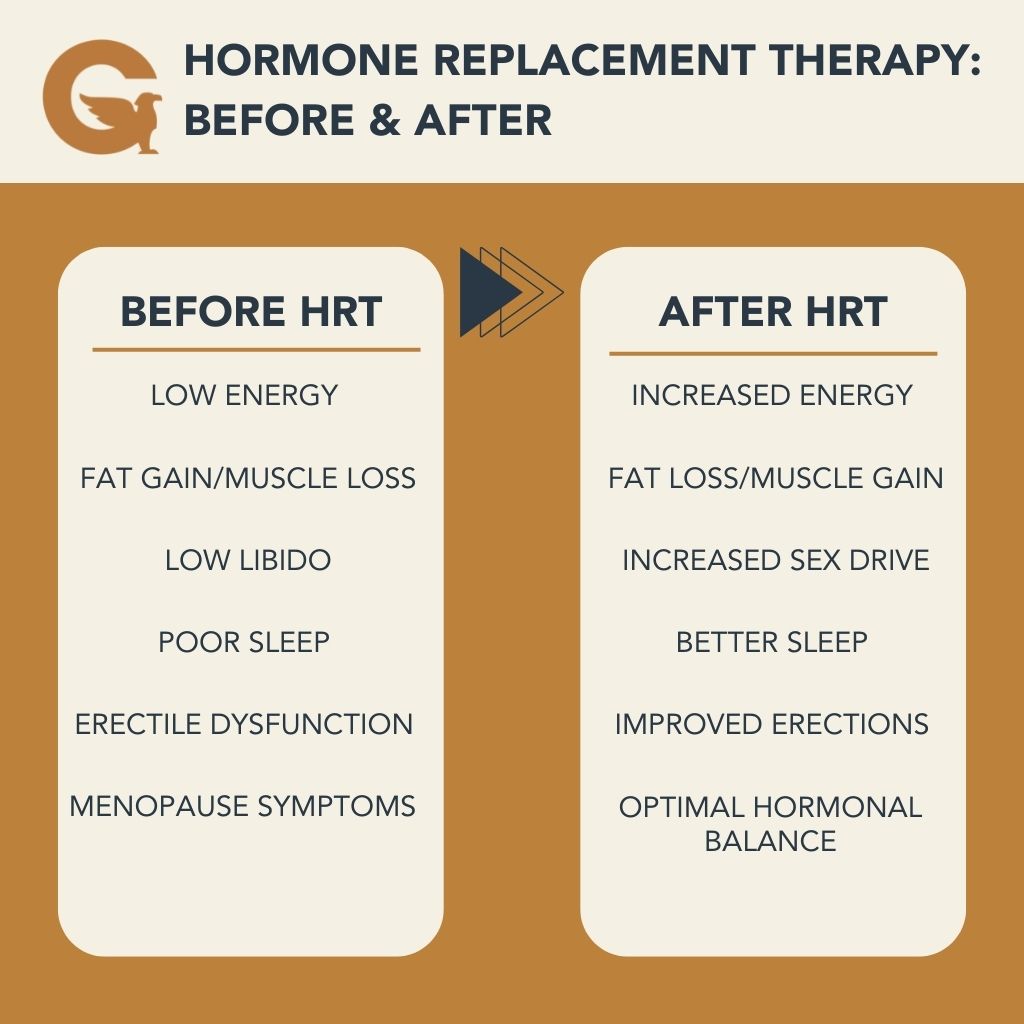 HORMONE REPLACEMENT THERAPY: BEFORE & AFTER

BEFORE HRT

LOW ENERGY

FAT GAIN/MUSCLE LOSS

LOW LIBIDO

POOR SLEEP

ERECTILE DYSFUNCTION

MENOPAUSE SYMPTOMS

AFTER HRT

INCREASED ENERGY

FAT LOSS/MUSCLE GAIN

INCREASED SEX DRIVE

BETTER SLEEP

IMPROVED ERECTIONS

OPTIMAL HORMONAL BALANCE