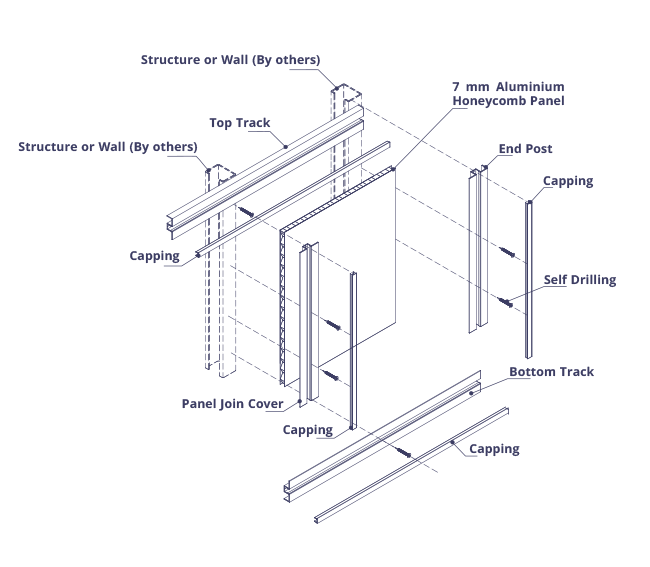 Structure or Wall (By others)

7 mm Aluminium Honeycomb Panel

Top Track

Structure or Wall (By others)

End Post

Capping

Capping

Self Drilling

Bottom Track

Panel Join Cover

Capping

Capping