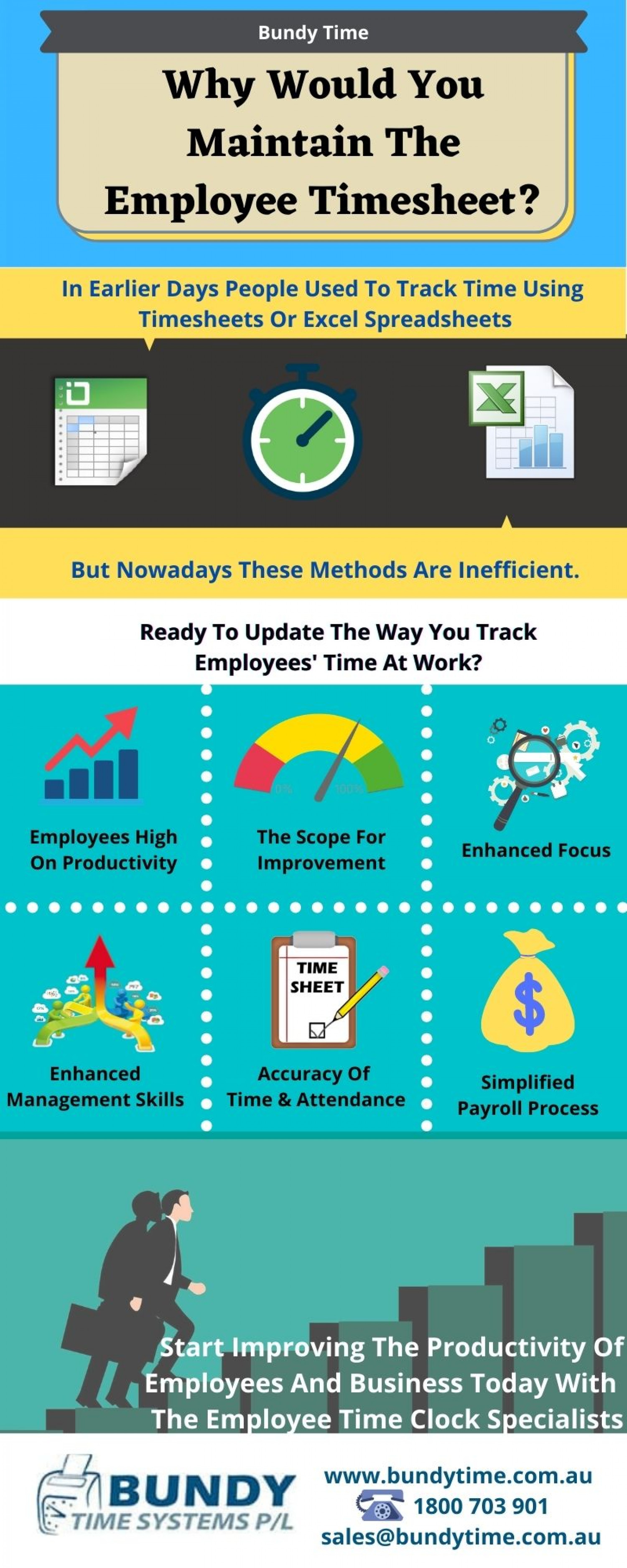 Bundy Time

Why Would You Maintain The Employee Timesheet?

In Earlier Days People Used To Track Time Using Timesheets Or Excel Spreadsheets

But Nowadays These Methods Are Inefficient.

Ready To Update The Way You Track Employees' Time At Work?

Employees High On Productivity

0% 100%

The Scope For Improvement

Enhanced Focus

Enhanced Management Skills

TIME SHEET

Accuracy Of Time & Attendance

$

Simplified Payroll Process

Start Improving The Productivity Of Employees And Business Today With The Employee Time Clock Specialists

BUNDY TIME SYSTEMS P/L

www.bundytime.com.au
1800 703 901
sales@bundytime.com.au