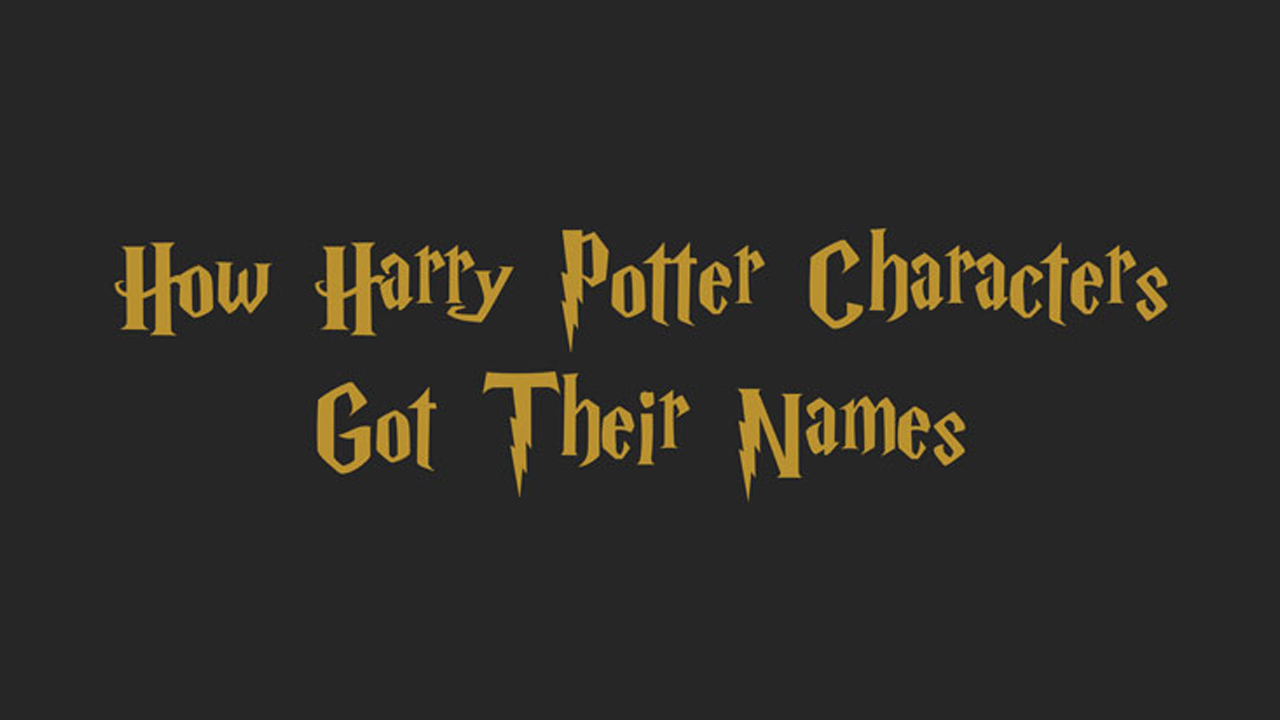 How Harry Potter Characters Got Their Names