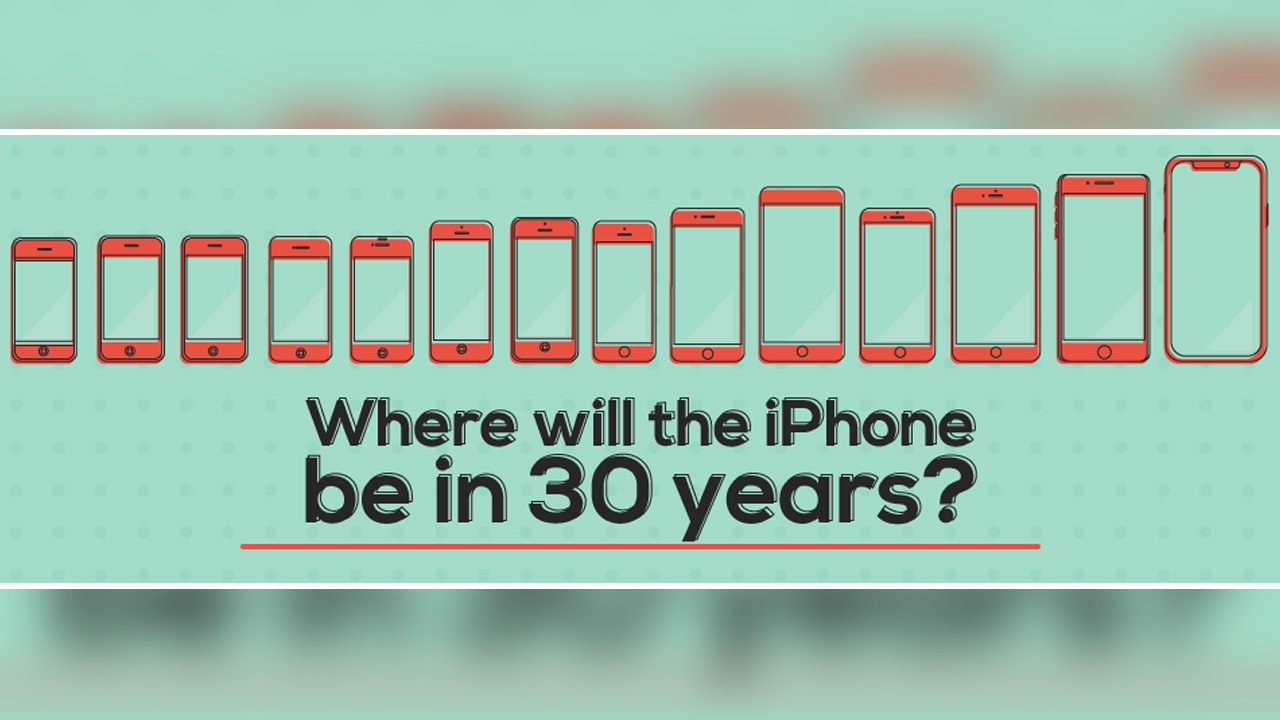 Where will the iPhone be in 30 years?