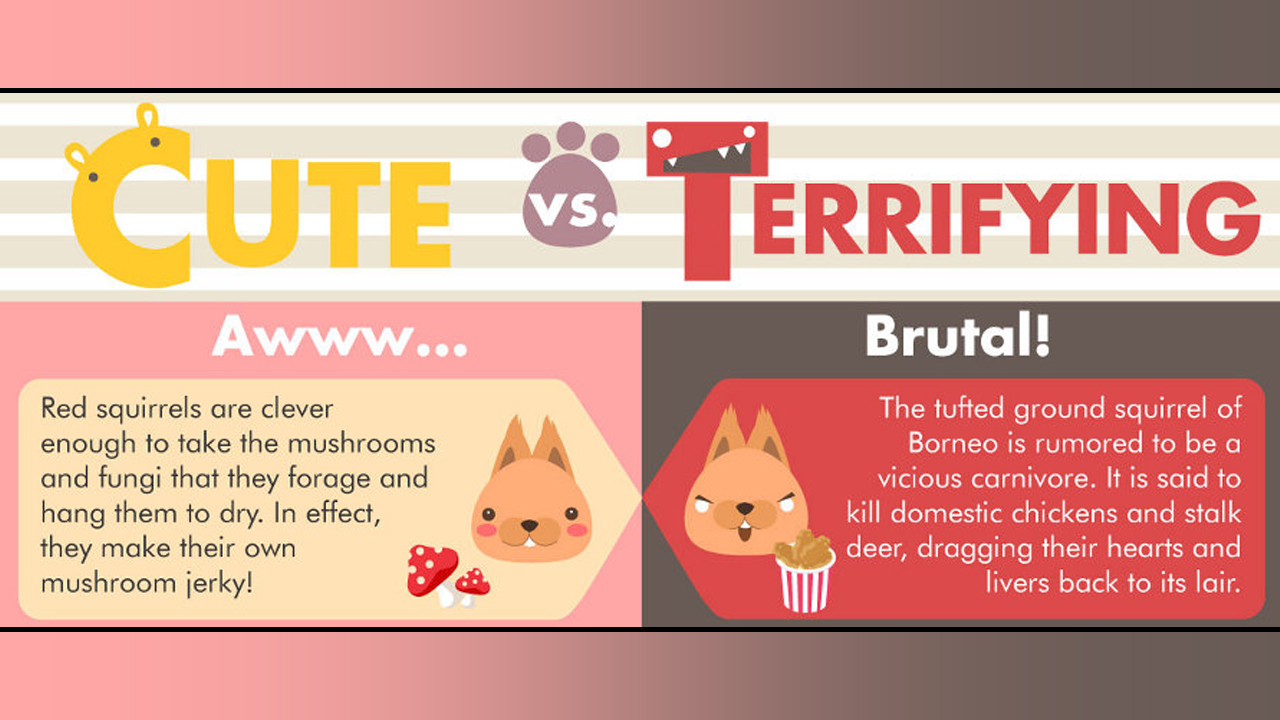 CUTE vs. TERRIFYING

Awww...

Red squirrels are clever enough to take the mushrooms and fungi that they forage and hang them to dry. In effect, they make their own mushroom jerky!

Brutal!

The tufted ground squirrel of Borneo is rumored to be a vicious carnivore. It is said to kill domestic chickens and stalk deer, dragging their hearts and livers back to its lair.