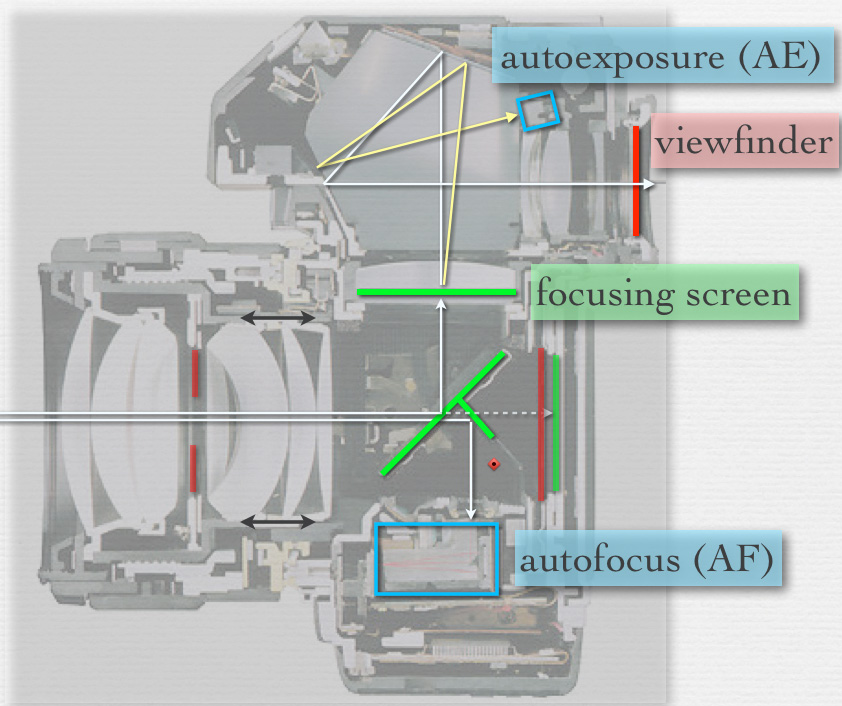 autoexposure (AE)

viewfinder

focusing screen

autofocus (AF)