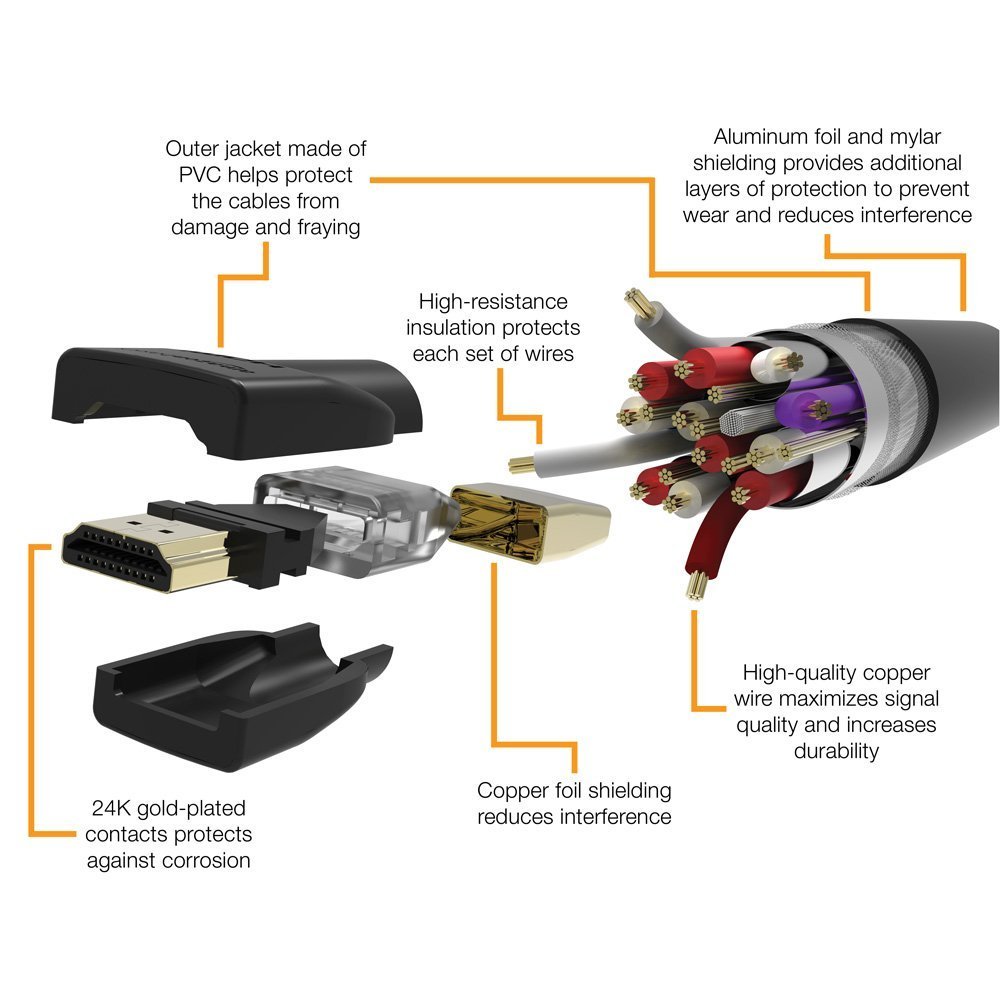 Outer jacket made of PVC helps protect the cables from damage and fraying

Aluminum foil and mylar shielding provides additional layers of protection to prevent wear and reduces interference

High-resistance insulation protects each set of wires

High-quality copper wire maximizes signal quality and increases durability

Copper foil shielding reduces interference

24K gold-plated contacts protects against corrosion