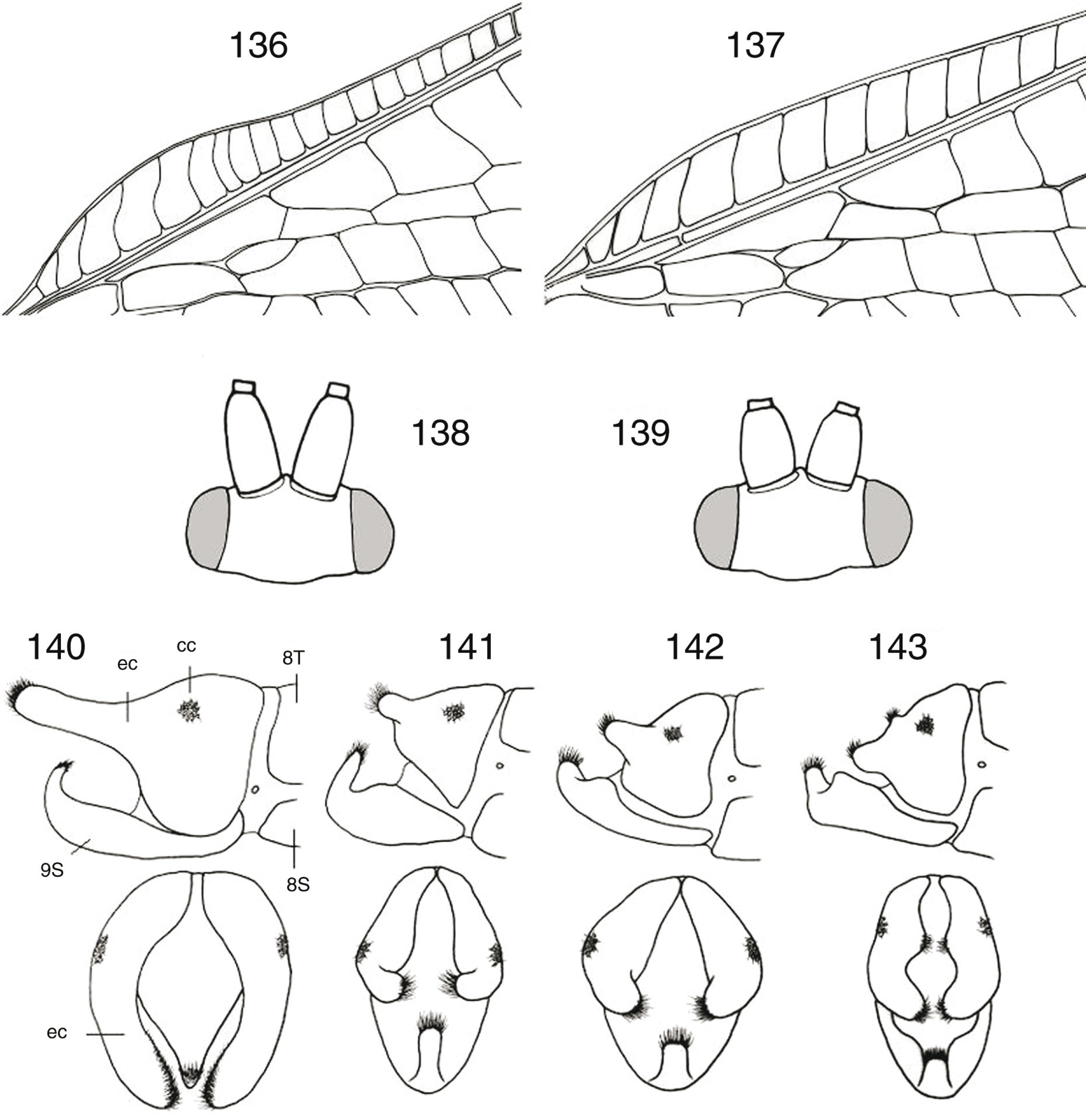 136

137

138

139

140

ec

cc

8T

9S

8S

ec

141

142

143