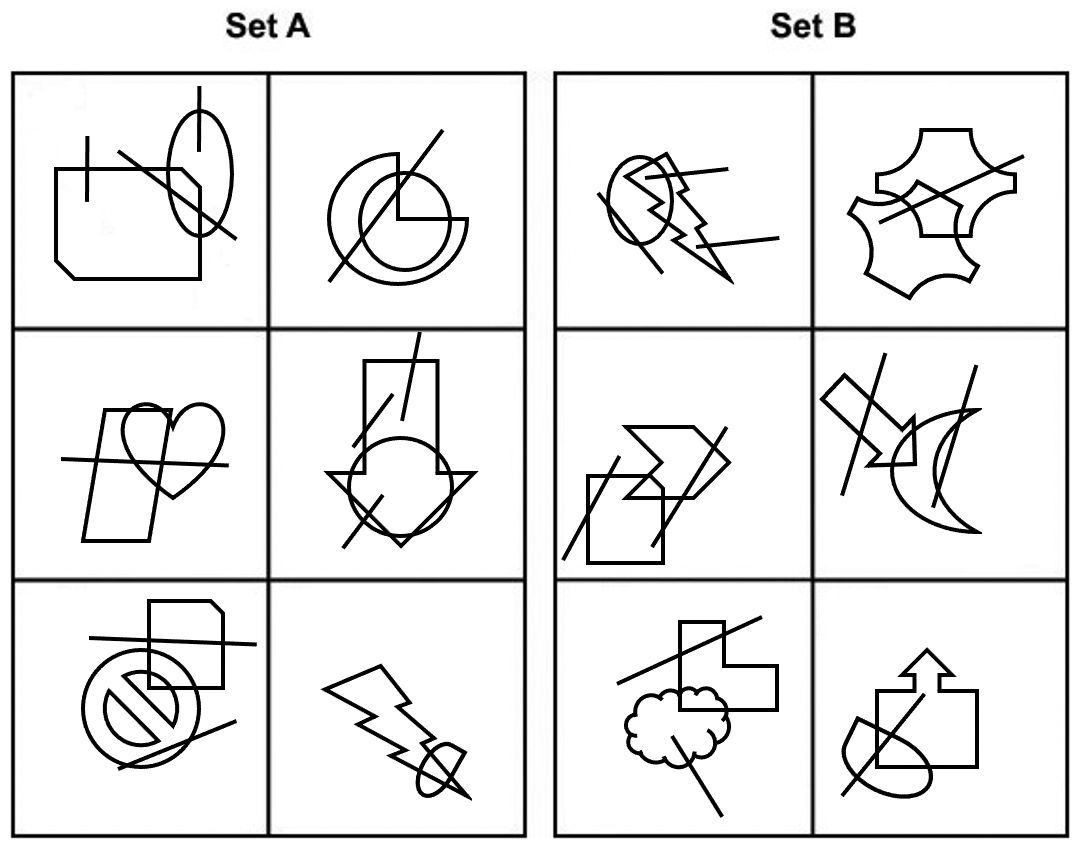 Set A

Set B