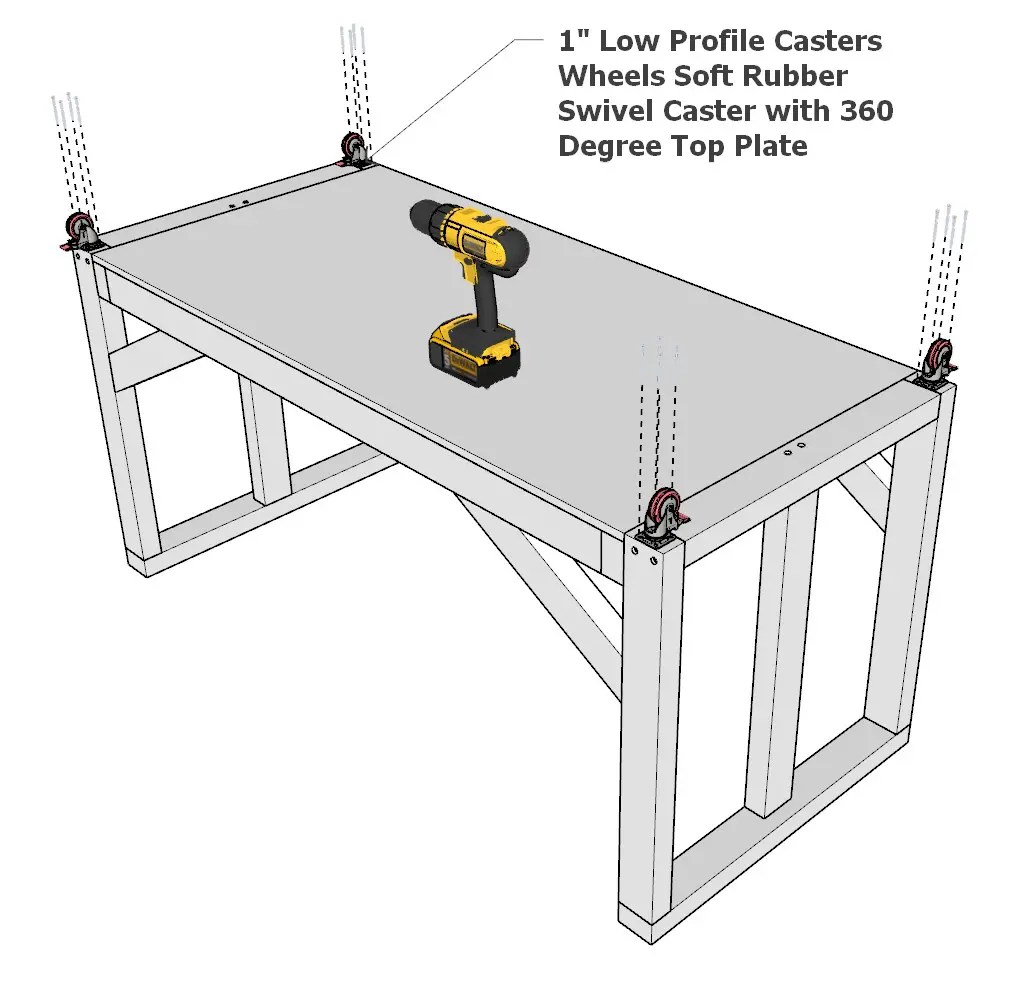 1" Low Profile Casters Wheels Soft Rubber Swivel Caster with 360 Degree Top Plate