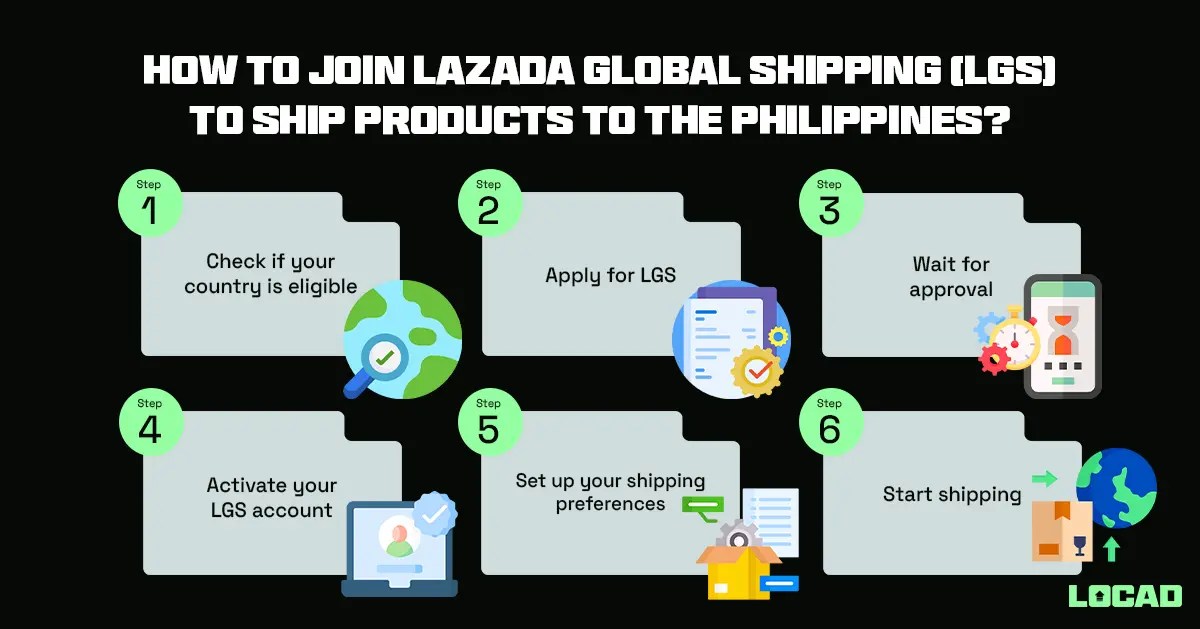 HOW TO JOIN LAZADA GLOBAL SHIPPING (LGS) TO SHIP PRODUCTS TO THE PHILIPPINES?

Step 1
Check if your country is eligible

Step 2
Apply for LGS

Step 3
Wait for approval

Step 4
Activate your LGS account

Step 5
Set up your shipping preferences

Step 6
Start shipping

LOCAD