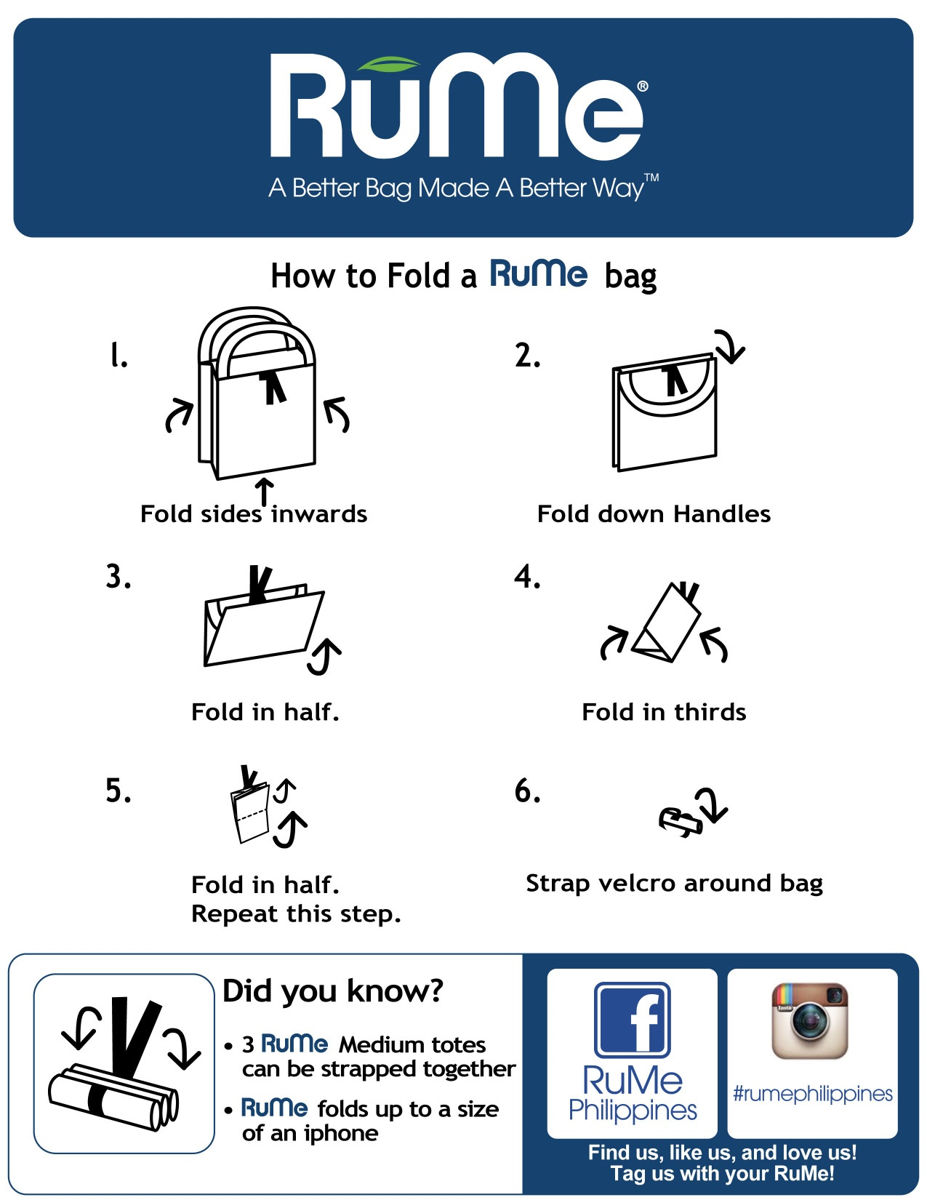 RuMe®
A Better Bag Made A Better Way™

How to Fold a RuMe bag

1.
Fold sides inwards

2.
Fold down Handles

3.
Fold in half.

4.
Fold in thirds

5.
Fold in half.
Repeat this step.

6.
Strap velcro around bag

Did you know?
• 3 RuMe Medium totes can be strapped together
• RuMe folds up to a size of an iphone

f
RuMe
Philippines

#rumephilippines

Find us, like us, and love us!
Tag us with your RuMe!