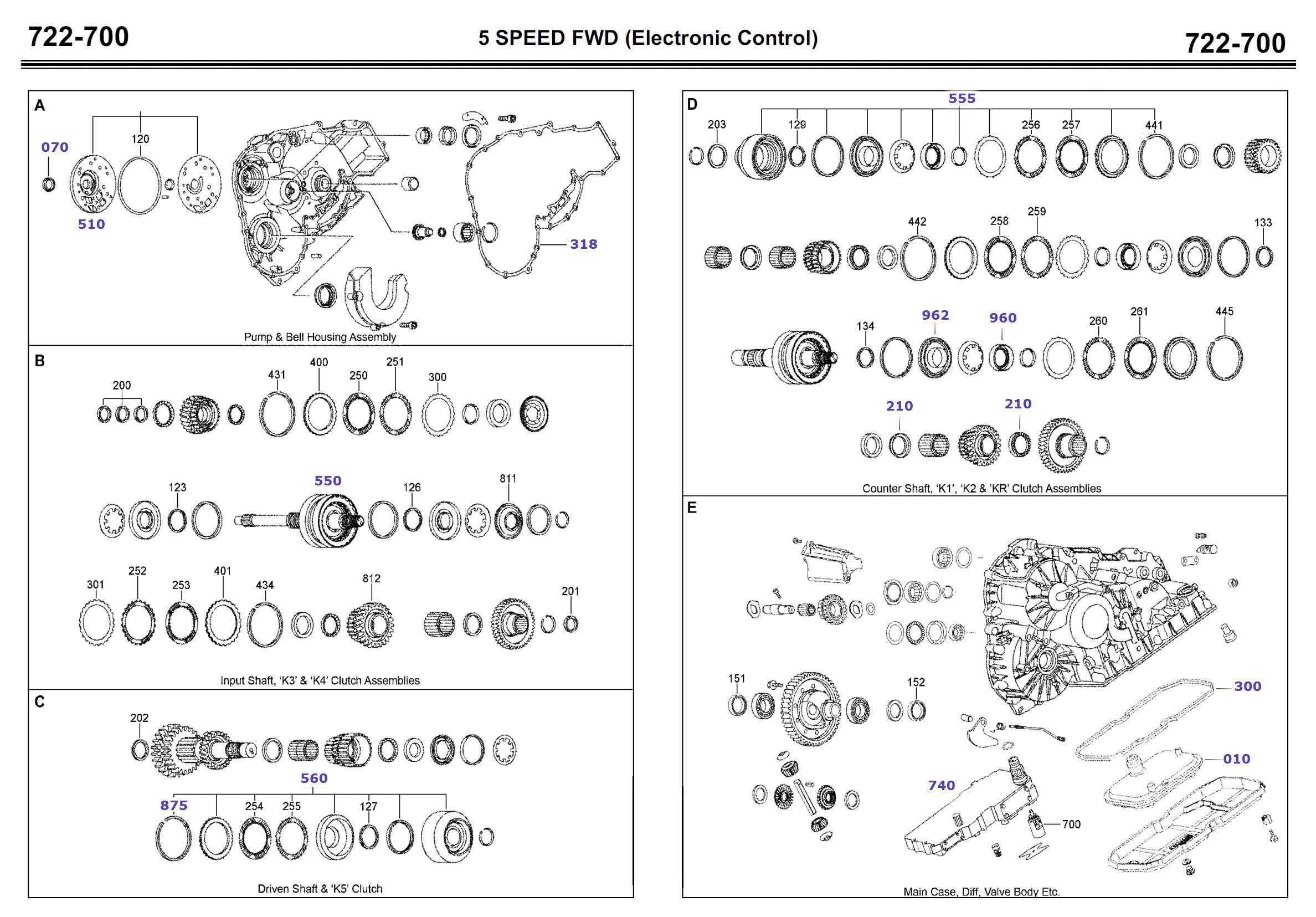 722-700 5 SPEED FWD (Electronic Control) 722-700

A

070

120

510

318

Pump & Bell Housing Assembly

B

200

431

400

250

251

300

123

550

126

811

301

252

253

401

434

812

201

Input Shaft, 'K3' & 'K4' Clutch Assemblies

C

202

560

875

254

255

127

Driven Shaft & 'K5' Clutch

D

555

203

129

256

257

441

442

258

259

133

134

962

960

260

261

445

210

210

Counter Shaft, 'K1', 'K2 & 'KR' Clutch Assemblies

E

151

152

300

010

740

700

Main Case, Diff, Valve Body Etc.