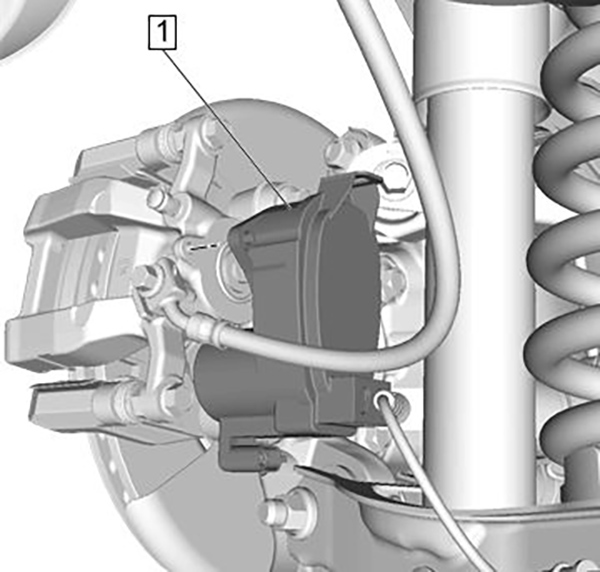 1