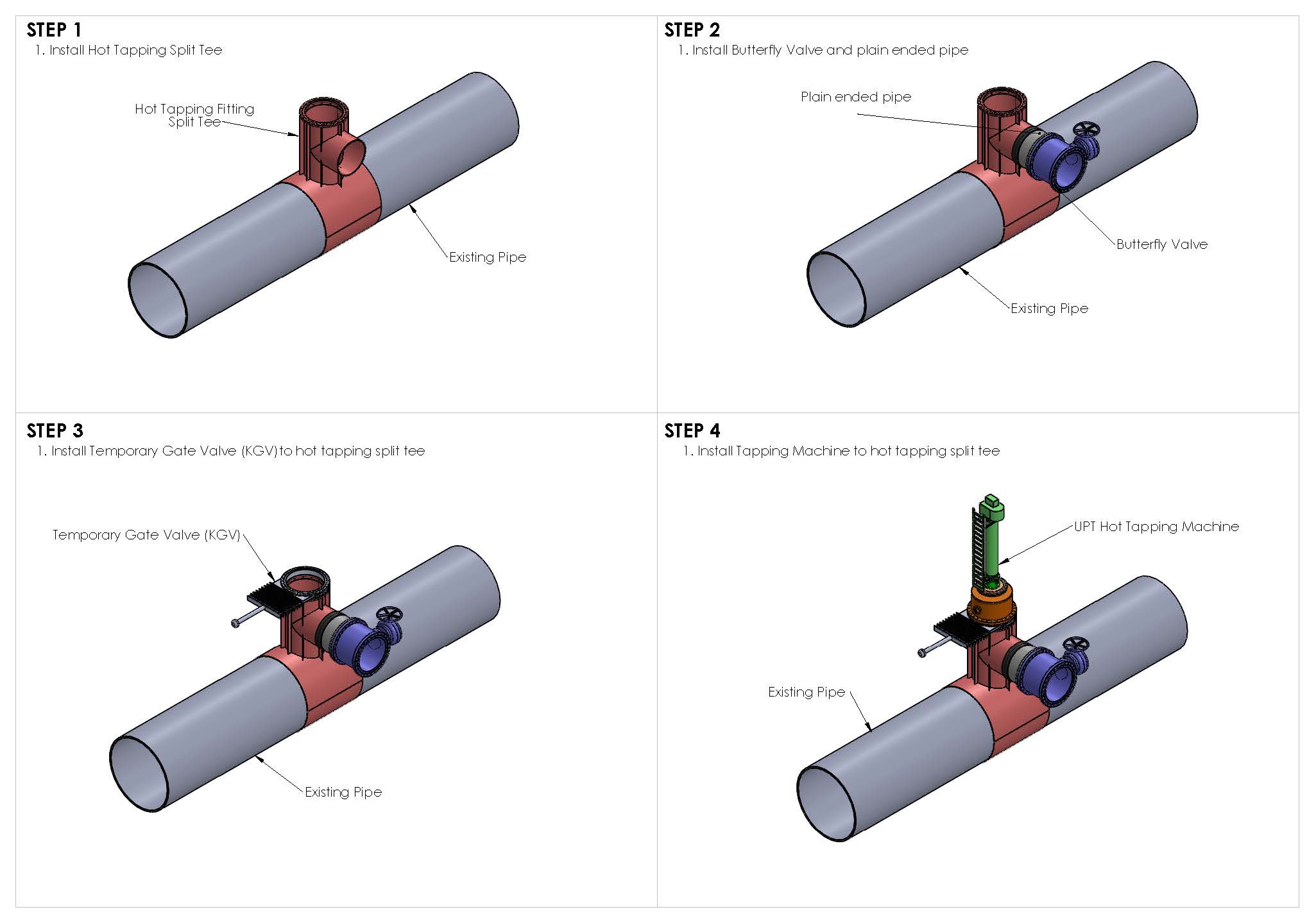 STEP 1
1. Install Hot Tapping Split Tee

Hot Tapping Fitting
Split Tee

Existing Pipe

STEP 2
1. Install Butterfly Valve and plain ended pipe

Plain ended pipe

Butterfly Valve

Existing Pipe

STEP 3
1. Install Temporary Gate Valve (KGV) to hot tapping split tee

Temporary Gate Valve (KGV)

Existing Pipe

STEP 4
1. Install Tapping Machine to hot tapping split tee

UPT Hot Tapping Machine

Existing Pipe