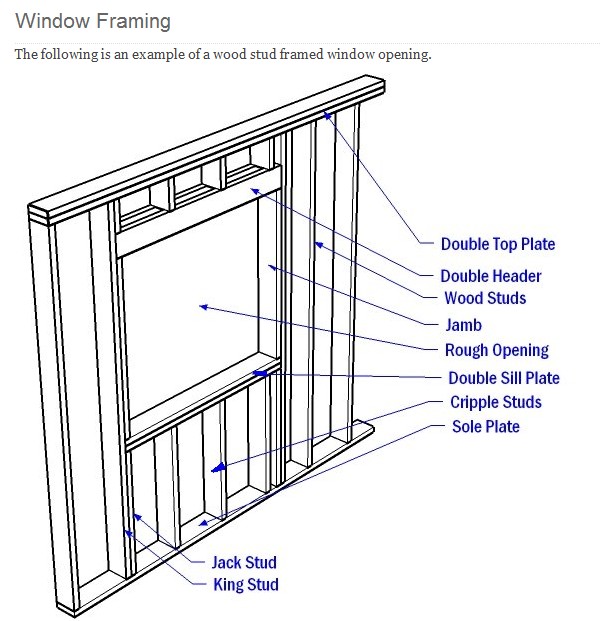 Window Framing

The following is an example of a wood stud framed window opening.

Double Top Plate
Double Header
Wood Studs
Jamb
Rough Opening
Double Sill Plate
Cripple Studs
Sole Plate
Jack Stud
King Stud