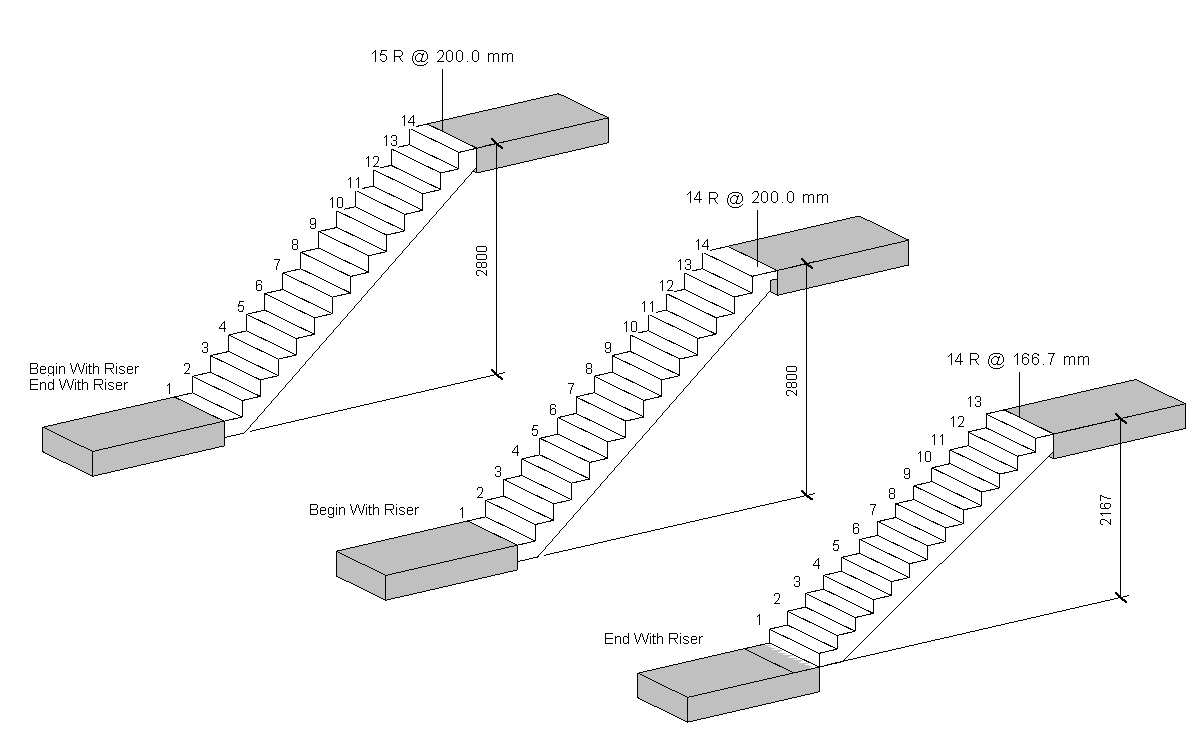 15 R @ 200.0 mm

14
13
12
11
10
9
8
7
6
5
4
3
2
1

2800

Begin With Riser
End With Riser

14 R @ 200.0 mm

14
13
12
11
10
9
8
7
6
5
4
3
2
1

2800

Begin With Riser

14 R @ 166.7 mm

13
12
11
10
9
8
7
6
5
4
3
2
1

2167

End With Riser