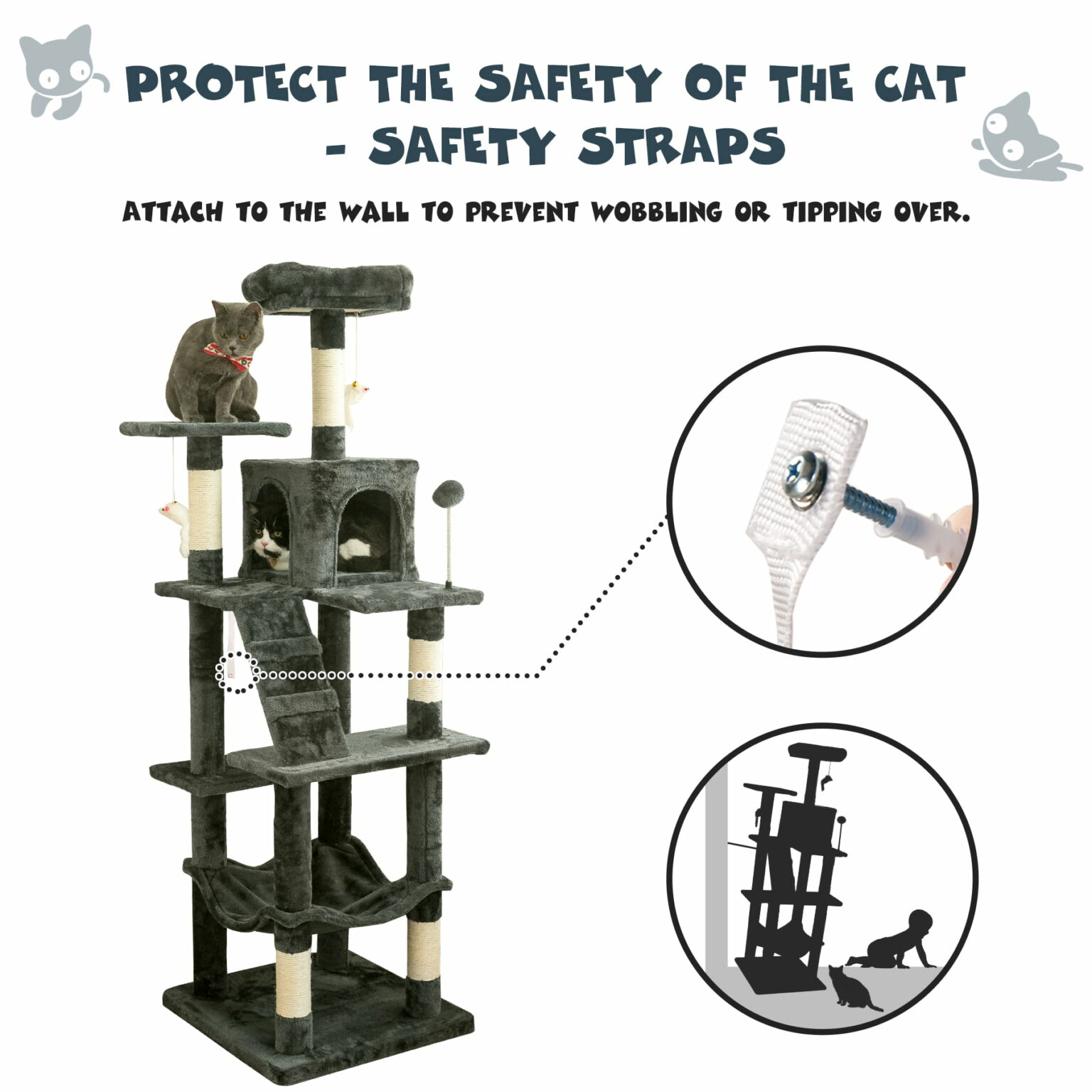 PROTECT THE SAFETY OF THE CAT - SAFETY STRAPS

ATTACH TO THE WALL TO PREVENT WOBBLING OR TIPPING OVER.