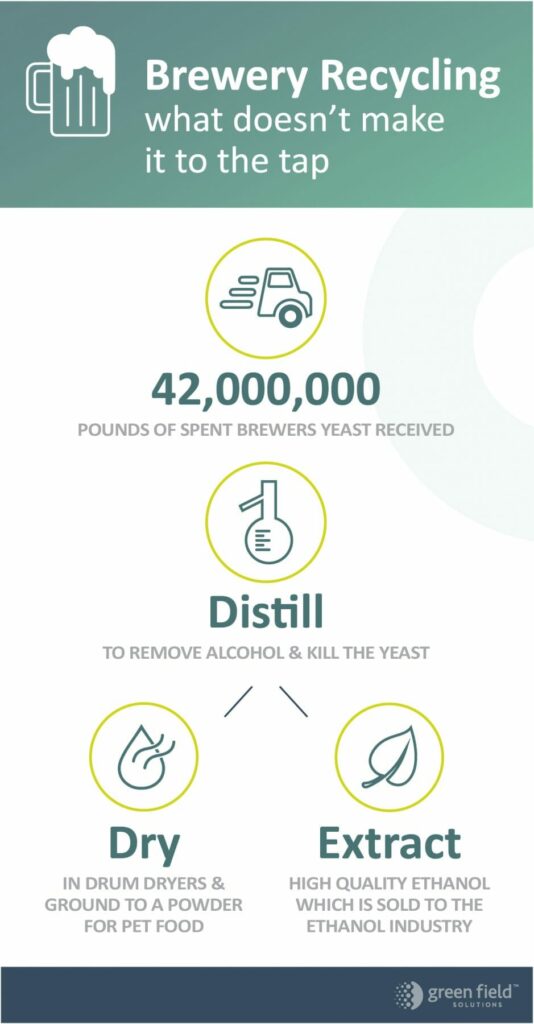 Brewery Recycling
what doesn't make it to the tap

42,000,000
POUNDS OF SPENT BREWERS YEAST RECEIVED

Distill
TO REMOVE ALCOHOL & KILL THE YEAST

Dry
IN DRUM DRYERS & GROUND TO A POWDER FOR PET FOOD

Extract
HIGH QUALITY ETHANOL WHICH IS SOLD TO THE ETHANOL INDUSTRY

green field™
SOLUTIONS