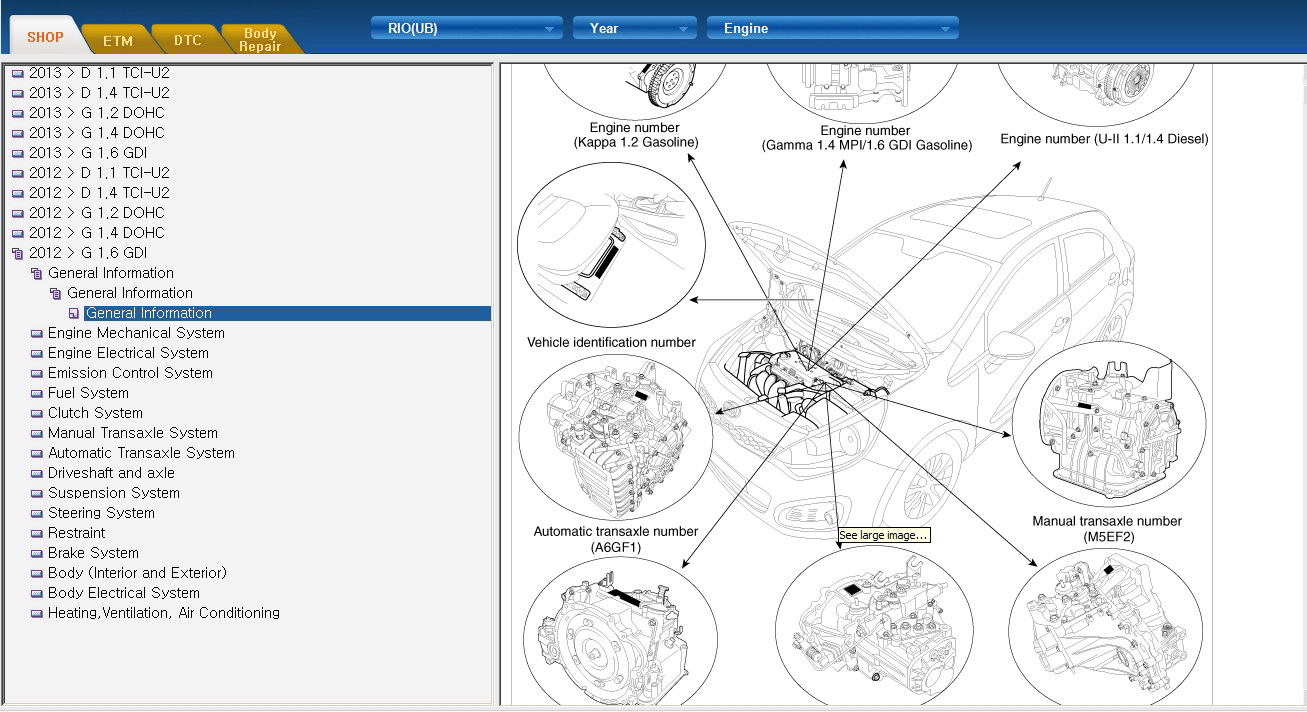 SHOP ETM DTC Body Repair

RIO(UB)
Year
Engine

2013 > D 1.1 TCI-U2
2013 > D 1.4 TCI-U2
2013 > G 1.2 DOHC
2013 > G 1.4 DOHC
2013 > G 1.6 GDI
2012 > D 1.1 TCI-U2
2012 > D 1.4 TCI-U2
2012 > G 1.2 DOHC
2012 > G 1.4 DOHC
2012 > G 1.6 GDI
General Information
General Information
General Information
Engine Mechanical System
Engine Electrical System
Emission Control System
Fuel System
Clutch System
Manual Transaxle System
Automatic Transaxle System
Driveshaft and axle
Suspension System
Steering System
Restraint
Brake System
Body (Interior and Exterior)
Body Electrical System
Heating,Ventilation, Air Conditioning

Engine number (Kappa 1.2 Gasoline)

Engine number (Gamma 1.4 MPI/1.6 GDI Gasoline)

Engine number (U-II 1.1/1.4 Diesel)

Vehicle identification number

Automatic transaxle number (A6GF1)

See large image...

Manual transaxle number (M5EF2)