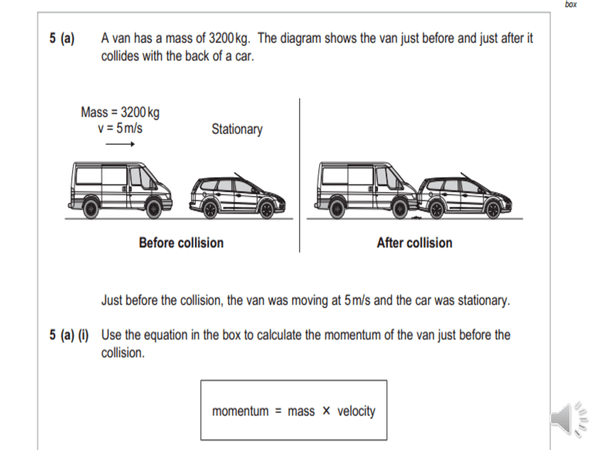 box

5 (a) A van has a mass of 3200 kg. The diagram shows the van just before and just after it collides with the back of a car.

Mass = 3200 kg
v = 5 m/s

Stationary

Before collision

After collision

Just before the collision, the van was moving at 5 m/s and the car was stationary.

5 (a) (i) Use the equation in the box to calculate the momentum of the van just before the collision.

momentum = mass × velocity