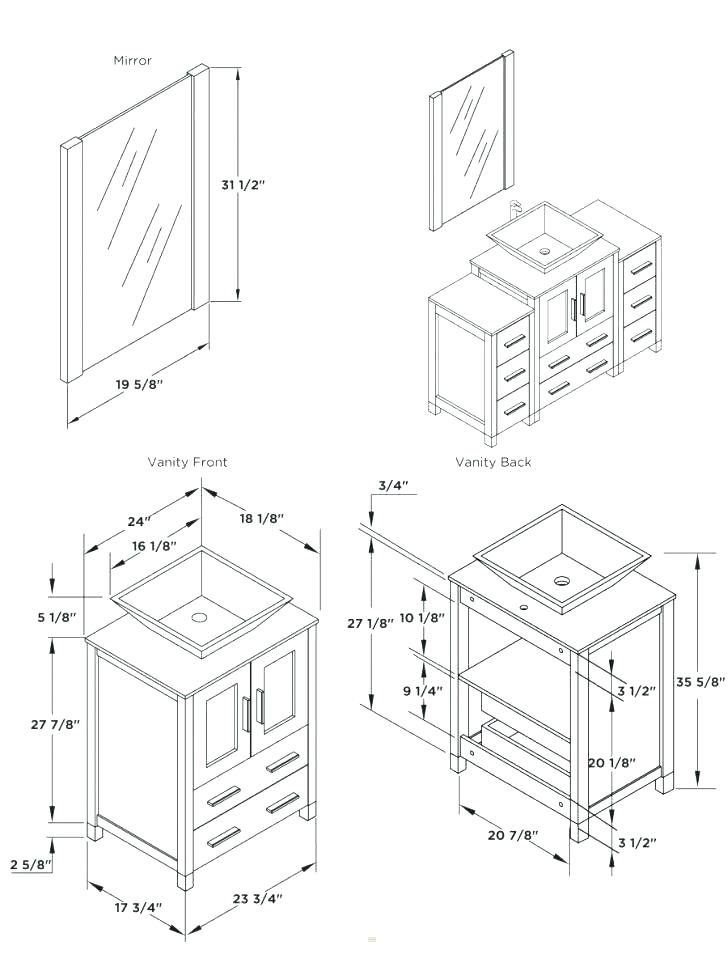 Mirror

31 1/2"

19 5/8"

Vanity Front

24"

18 1/8"

16 1/8"

5 1/8"

27 7/8"

2 5/8"

17 3/4"

23 3/4"

Vanity Back

3/4"

27 1/8"

10 1/8"

9 1/4"

3 1/2"

35 5/8"

20 1/8"

20 7/8"

3 1/2"