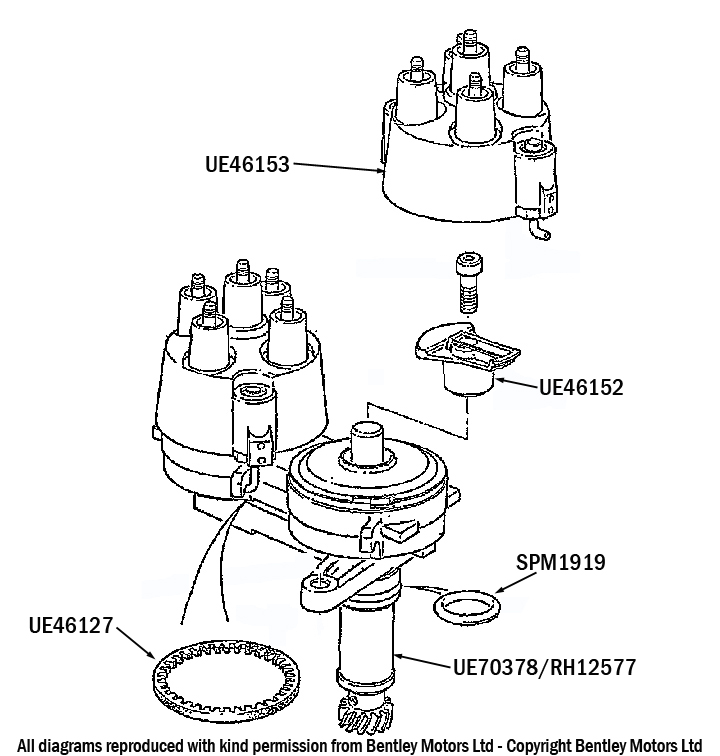 UE46153

UE46152

SPM1919

UE46127

UE70378/RH12577

All diagrams reproduced with kind permission from Bentley Motors Ltd - Copyright Bentley Motors Ltd