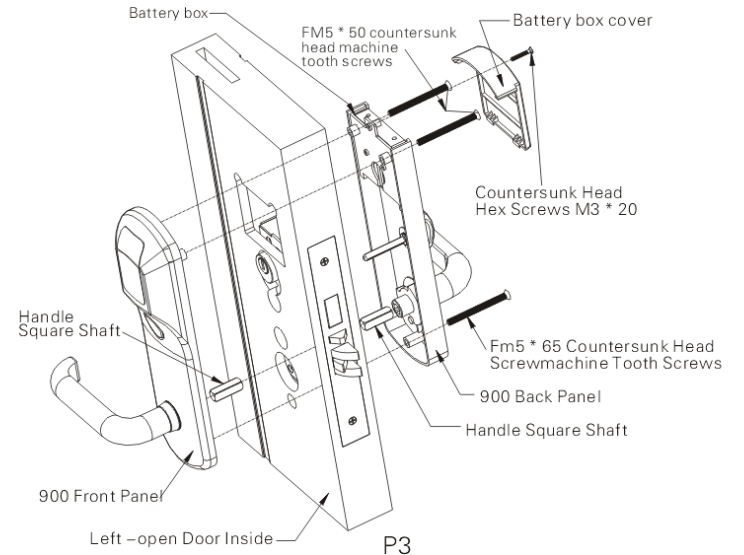 Battery box

FM5 * 50 countersunk head machine tooth screws

Battery box cover

Countersunk Head Hex Screws M3 * 20

Handle Square Shaft

Fm5 * 65 Countersunk Head Screwmachine Tooth Screws

900 Back Panel

Handle Square Shaft

900 Front Panel

Left –open Door Inside

P3