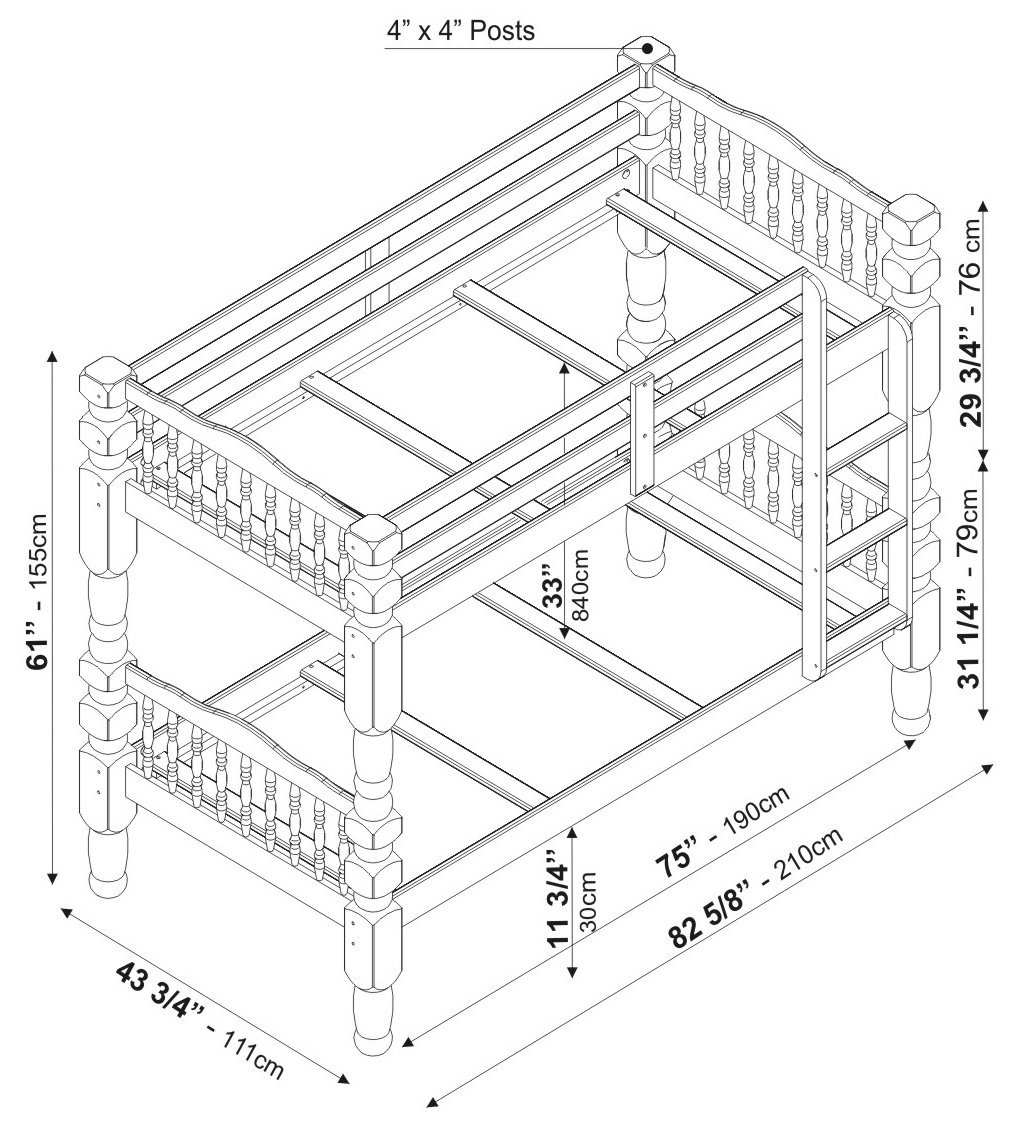 4” x 4” Posts

29 3/4” - 76 cm

31 1/4” - 79cm

61” - 155cm

33” 840cm

11 3/4” 30cm

75” - 190cm

82 5/8” - 210cm

43 3/4” - 111cm