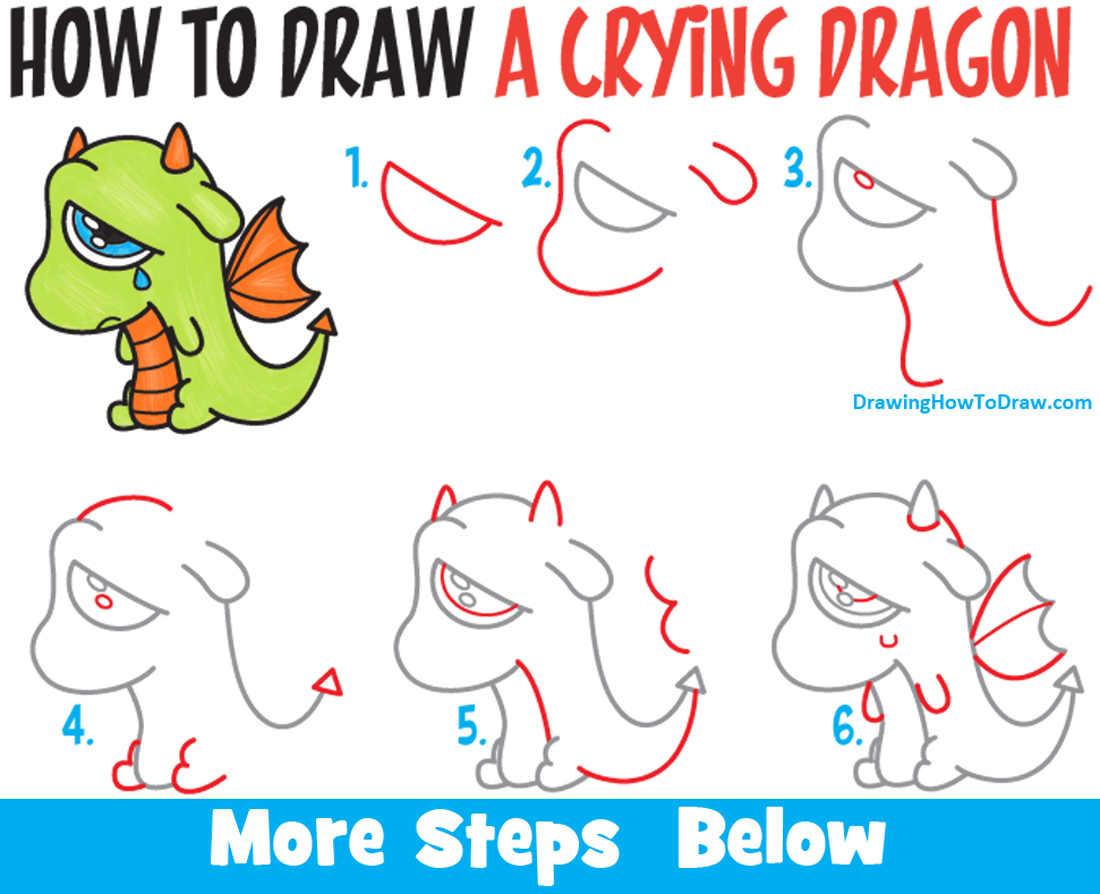 HOW TO DRAW A CRYING DRAGON

1.

2.

3.

DrawingHowToDraw.com

4.

5.

6.

More Steps Below