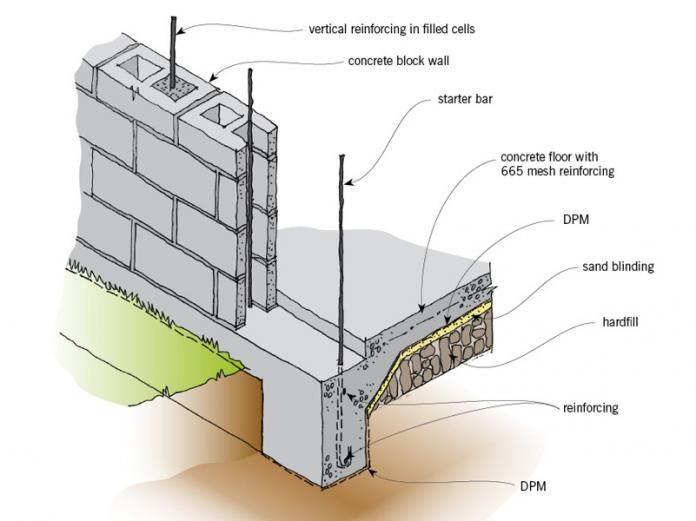 vertical reinforcing in filled cells

concrete block wall

starter bar

concrete floor with 665 mesh reinforcing

DPM

sand blinding

hardfill

reinforcing

DPM