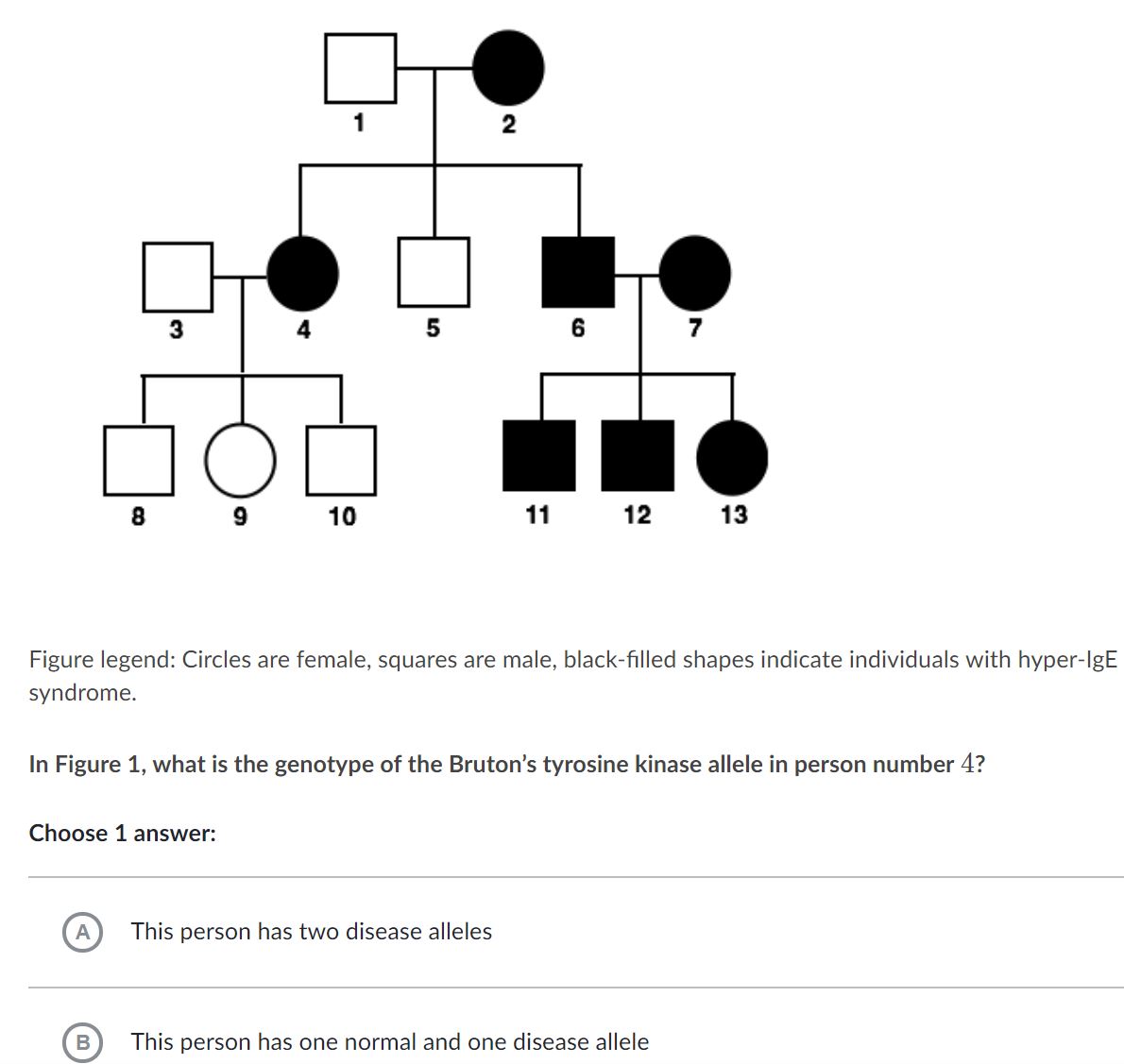 1
2
3
4
5
6
7
8
9
10
11
12
13

Figure legend: Circles are female, squares are male, black-filled shapes indicate individuals with hyper-IgE syndrome.

In Figure 1, what is the genotype of the Bruton's tyrosine kinase allele in person number $4$?

Choose 1 answer:

A This person has two disease alleles

B This person has one normal and one disease allele