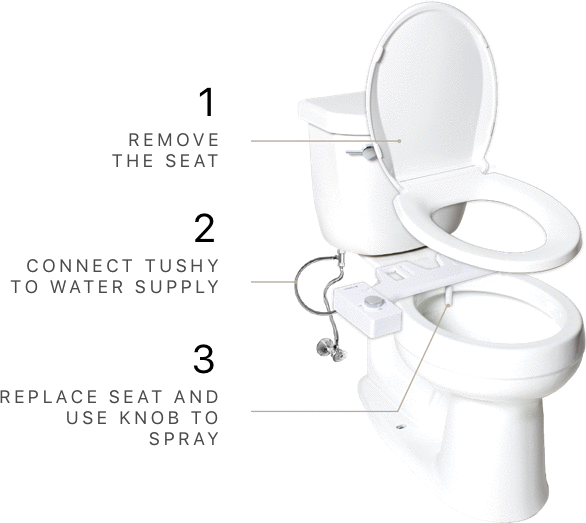 1

REMOVE THE SEAT

2

CONNECT TUSHY TO WATER SUPPLY

3

REPLACE SEAT AND USE KNOB TO SPRAY