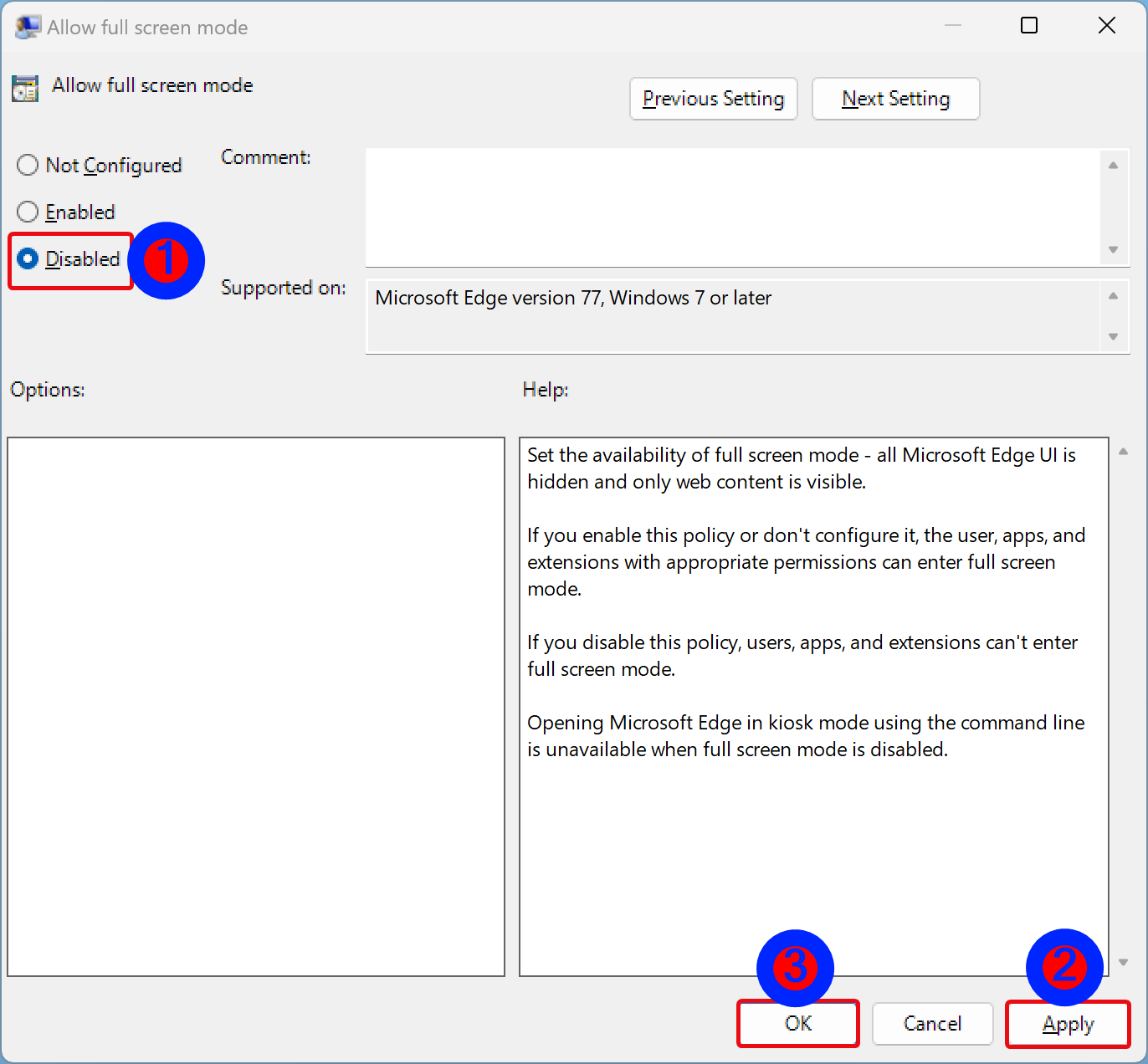 Allow full screen mode

Allow full screen mode

Previous Setting

Next Setting

Not Configured

Enabled

Disabled

1

Comment:

Supported on:

Microsoft Edge version 77, Windows 7 or later

Options:

Help:

Set the availability of full screen mode - all Microsoft Edge UI is hidden and only web content is visible.

If you enable this policy or don't configure it, the user, apps, and extensions with appropriate permissions can enter full screen mode.

If you disable this policy, users, apps, and extensions can't enter full screen mode.

Opening Microsoft Edge in kiosk mode using the command line is unavailable when full screen mode is disabled.

3

2

OK

Cancel

Apply