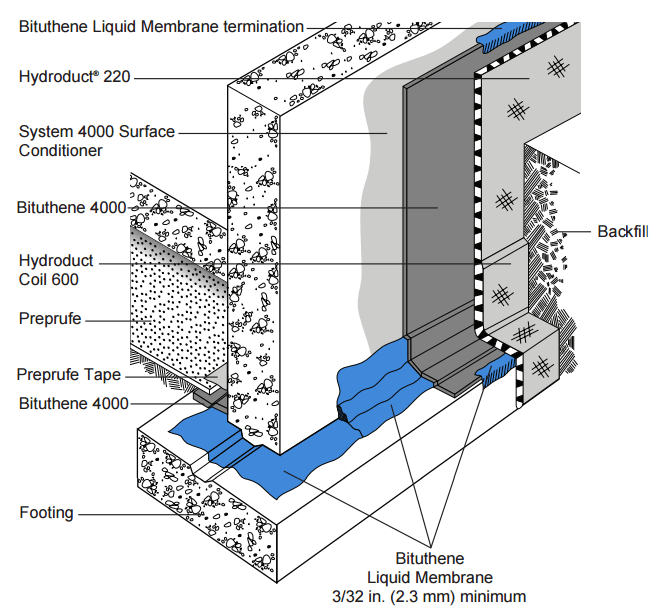 Bituthene Liquid Membrane termination

Hydroduct® 220

System 4000 Surface Conditioner

Bituthene 4000

Hydroduct Coil 600

Preprufe

Preprufe Tape

Bituthene 4000

Footing

Backfill

Bituthene Liquid Membrane 3/32 in. (2.3 mm) minimum