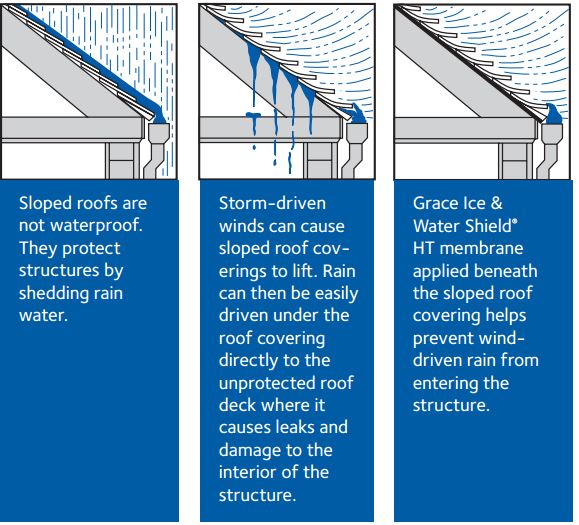 Sloped roofs are not waterproof. They protect structures by shedding rain water.

Storm-driven winds can cause sloped roof coverings to lift. Rain can then be easily driven under the roof covering directly to the unprotected roof deck where it causes leaks and damage to the interior of the structure.

Grace Ice & Water Shield® HT membrane applied beneath the sloped roof covering helps prevent wind-driven rain from entering the structure.