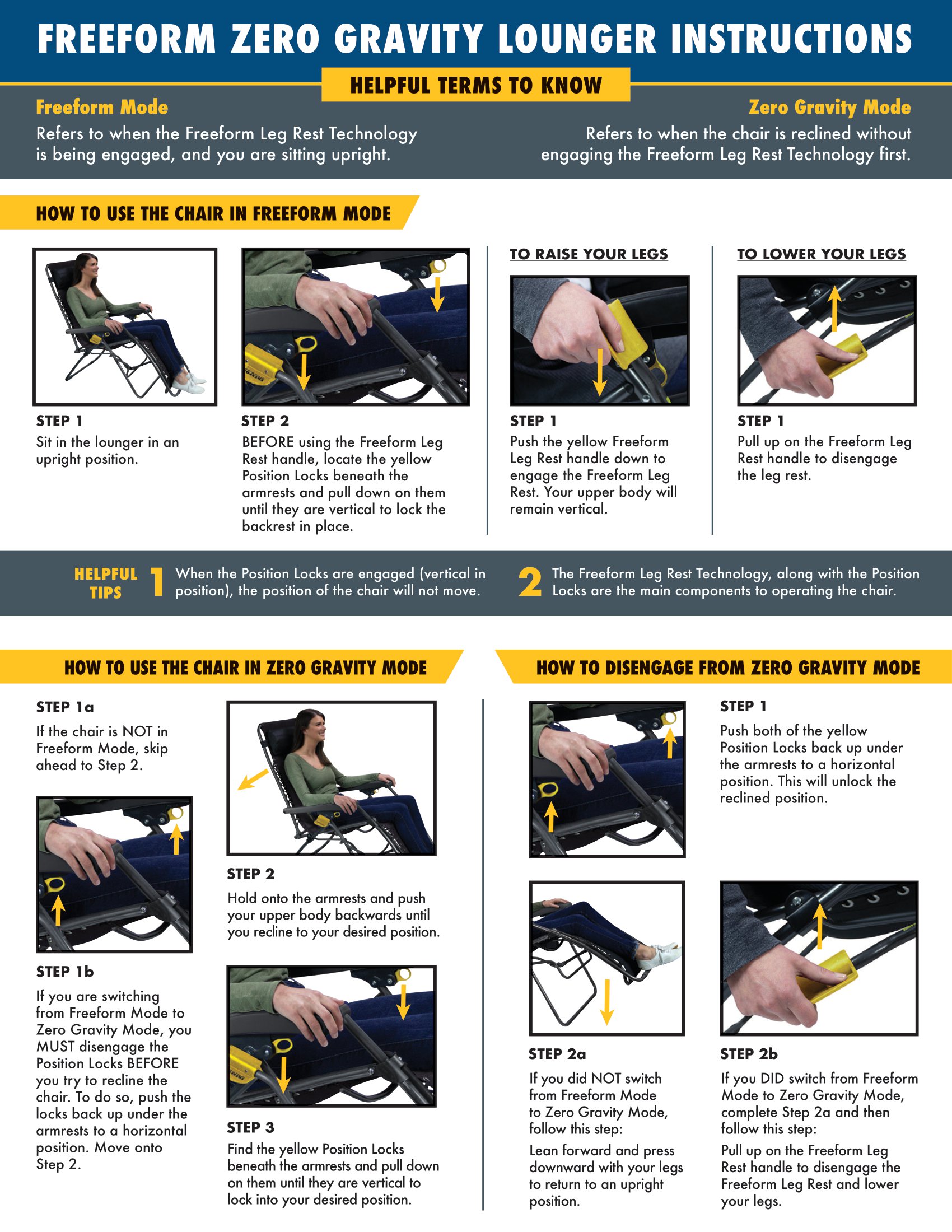 FREEFORM ZERO GRAVITY LOUNGER INSTRUCTIONS

HELPFUL TERMS TO KNOW

Freeform Mode
Refers to when the Freeform Leg Rest Technology is being engaged, and you are sitting upright.

Zero Gravity Mode
Refers to when the chair is reclined without engaging the Freeform Leg Rest Technology first.

HOW TO USE THE CHAIR IN FREEFORM MODE

STEP 1
Sit in the lounger in an upright position.

STEP 2
BEFORE using the Freeform Leg Rest handle, locate the yellow Position Locks beneath the armrests and pull down on them until they are vertical to lock the backrest in place.

TO RAISE YOUR LEGS

STEP 1
Push the yellow Freeform Leg Rest handle down to engage the Freeform Leg Rest. Your upper body will remain vertical.

TO LOWER YOUR LEGS

STEP 1
Pull up on the Freeform Leg Rest handle to disengage the leg rest.

HELPFUL TIPS

1 When the Position Locks are engaged (vertical in position), the position of the chair will not move.

2 The Freeform Leg Rest Technology, along with the Position Locks are the main components to operating the chair.

HOW TO USE THE CHAIR IN ZERO GRAVITY MODE

STEP 1a
If the chair is NOT in Freeform Mode, skip ahead to Step 2.

STEP 1b
If you are switching from Freeform Mode to Zero Gravity Mode, you MUST disengage the Position Locks BEFORE you try to recline the chair. To do so, push the locks back up under the armrests to a horizontal position. Move onto Step 2.

STEP 2
Hold onto the armrests and push your upper body backwards until you recline to your desired position.

STEP 3
Find the yellow Position Locks beneath the armrests and pull down on them until they are vertical to lock into your desired position.

HOW TO DISENGAGE FROM ZERO GRAVITY MODE

STEP 1
Push both of the yellow Position Locks back up under the armrests to a horizontal position. This will unlock the reclined position.

STEP 2a
If you did NOT switch from Freeform Mode to Zero Gravity Mode, follow this step:
Lean forward and press downward with your legs to return to an upright position.

STEP 2b
If you DID switch from Freeform Mode to Zero Gravity Mode, complete Step 2a and then follow this step:
Pull up on the Freeform Leg Rest handle to disengage the Freeform Leg Rest and lower your legs.