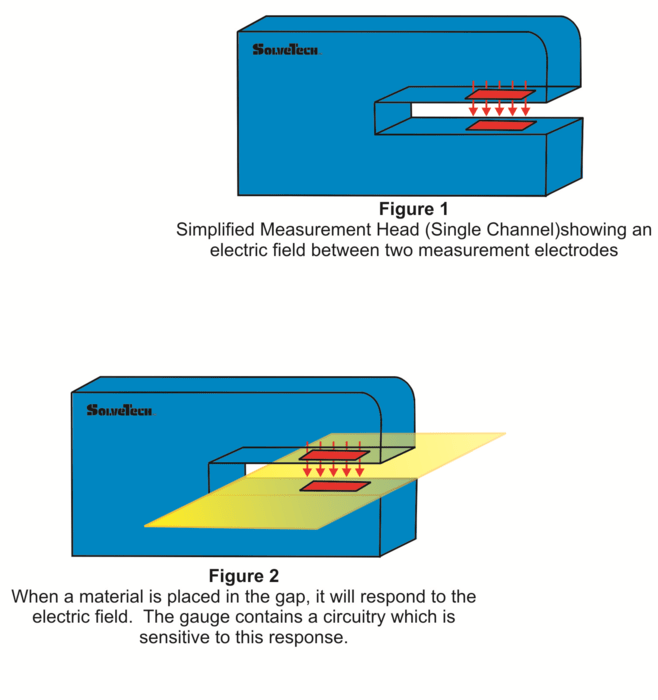 SolveTech

Figure 1
Simplified Measurement Head (Single Channel)showing an electric field between two measurement electrodes

SolveTech

Figure 2
When a material is placed in the gap, it will respond to the electric field. The gauge contains a circuitry which is sensitive to this response.