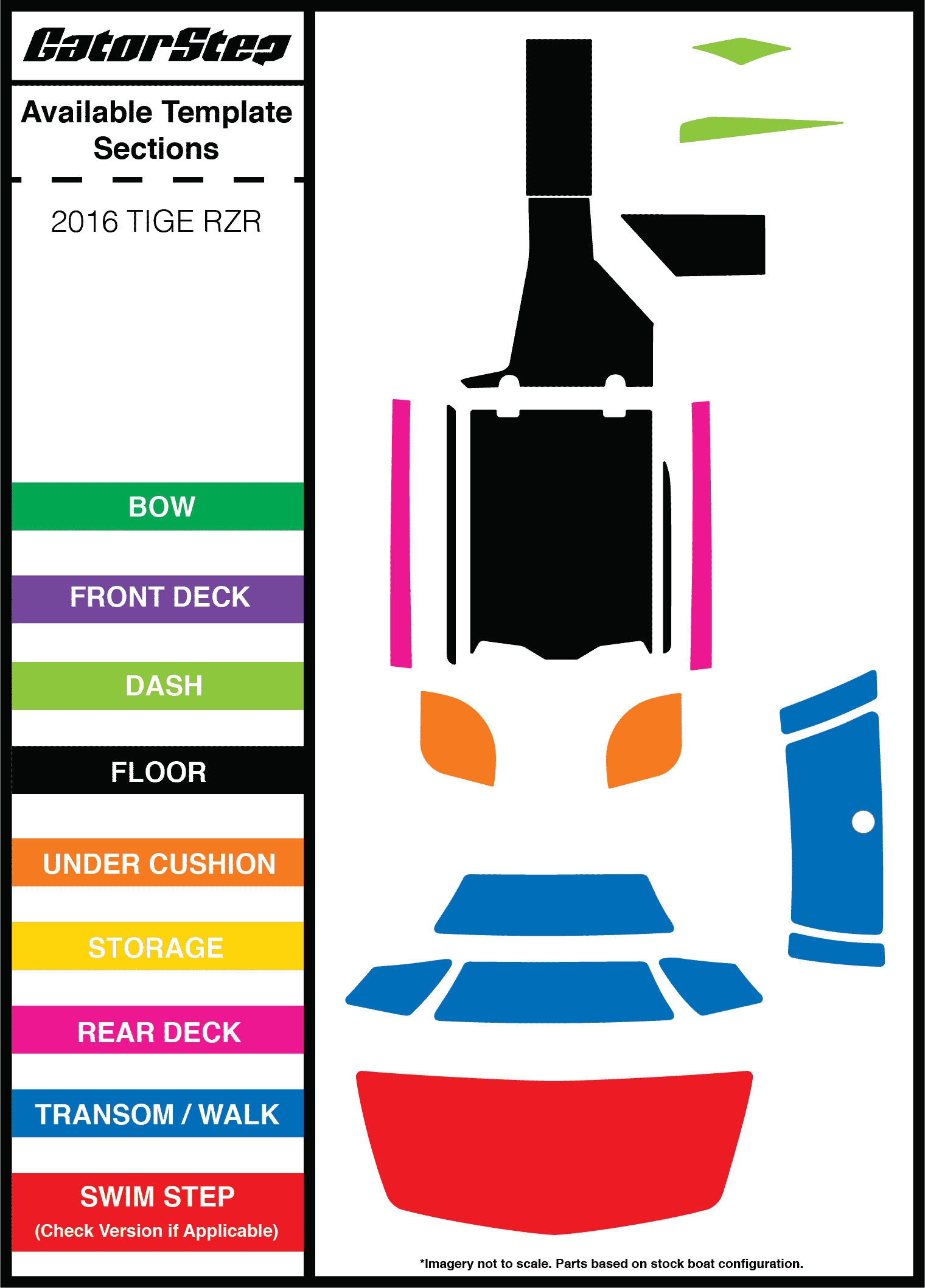 GatorStep

Available Template Sections

2016 TIGE RZR

BOW

FRONT DECK

DASH

FLOOR

UNDER CUSHION

STORAGE

REAR DECK

TRANSOM / WALK

SWIM STEP
(Check Version if Applicable)

*Imagery not to scale. Parts based on stock boat configuration.