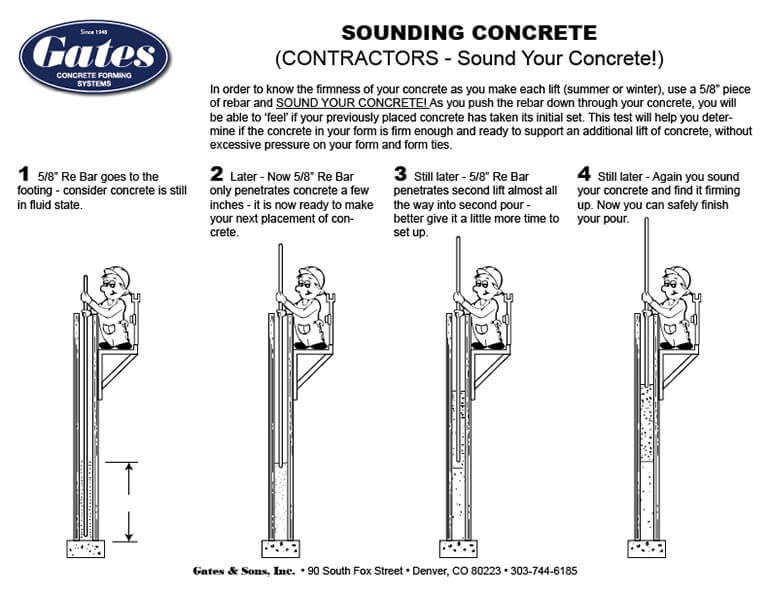 Since 1948
Gates
CONCRETE FORMING SYSTEMS

SOUNDING CONCRETE
(CONTRACTORS - Sound Your Concrete!)

In order to know the firmness of your concrete as you make each lift (summer or winter), use a 5/8" piece of rebar and SOUND YOUR CONCRETE! As you push the rebar down through your concrete, you will be able to 'feel' if your previously placed concrete has taken its initial set. This test will help you determine if the concrete in your form is firm enough and ready to support an additional lift of concrete, without excessive pressure on your form and form ties.

1 5/8" Re Bar goes to the footing - consider concrete is still in fluid state.

2 Later - Now 5/8" Re Bar only penetrates concrete a few inches - it is now ready to make your next placement of concrete.

3 Still later - 5/8" Re Bar penetrates second lift almost all the way into second pour - better give it a little more time to set up.

4 Still later - Again you sound your concrete and find it firming up. Now you can safely finish your pour.

Gates & Sons, Inc. • 90 South Fox Street • Denver, CO 80223 • 303-744-6185