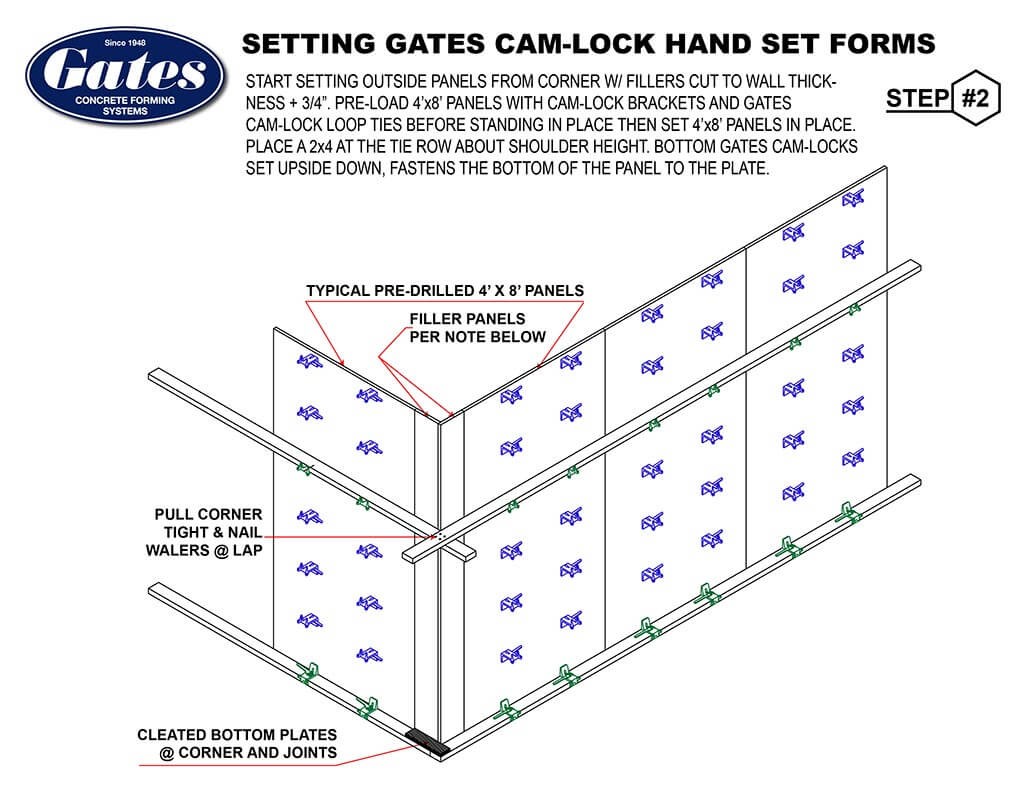 Since 1948
Gates
CONCRETE FORMING SYSTEMS

SETTING GATES CAM-LOCK HAND SET FORMS

START SETTING OUTSIDE PANELS FROM CORNER W/ FILLERS CUT TO WALL THICKNESS + 3/4". PRE-LOAD 4'x8' PANELS WITH CAM-LOCK BRACKETS AND GATES CAM-LOCK LOOP TIES BEFORE STANDING IN PLACE THEN SET 4'x8' PANELS IN PLACE. PLACE A 2x4 AT THE TIE ROW ABOUT SHOULDER HEIGHT. BOTTOM GATES CAM-LOCKS SET UPSIDE DOWN, FASTENS THE BOTTOM OF THE PANEL TO THE PLATE.

STEP #2

TYPICAL PRE-DRILLED 4' X 8' PANELS

FILLER PANELS PER NOTE BELOW

PULL CORNER TIGHT & NAIL WALERS @ LAP

CLEATED BOTTOM PLATES @ CORNER AND JOINTS