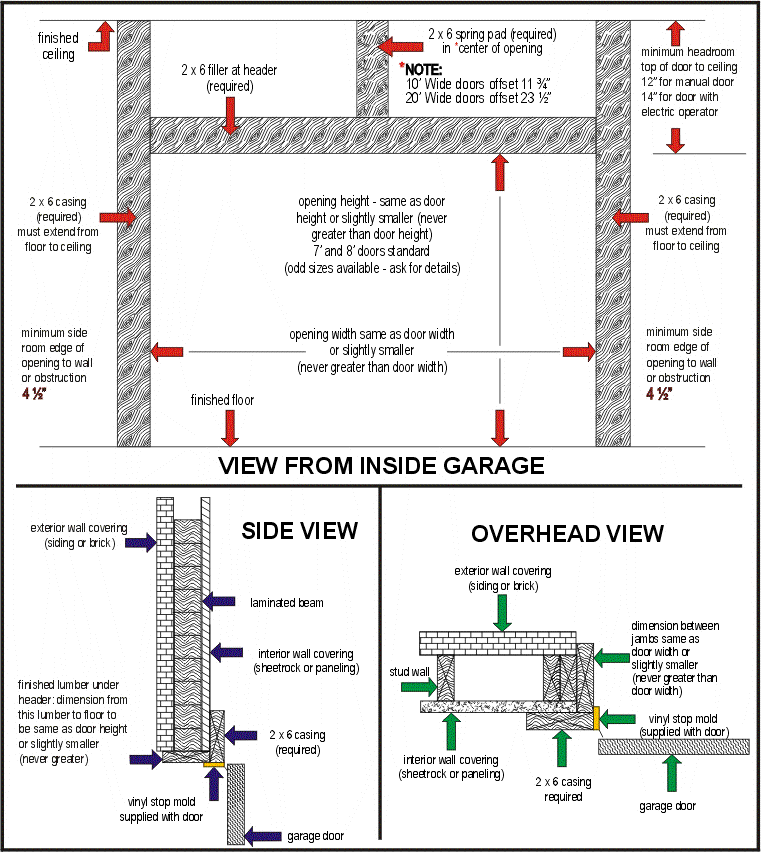 finished ceiling

2 x 6 filler at header (required)

2 x 6 spring pad (required) in *center of opening

*NOTE:
10' Wide doors offset 11 ¾"
20' Wide doors offset 23 ½"

minimum headroom top of door to ceiling 12" for manual door 14" for door with electric operator

2 x 6 casing (required) must extend from floor to ceiling

opening height - same as door height or slightly smaller (never greater than door height)
7' and 8' doors standard
(odd sizes available - ask for details)

2 x 6 casing (required) must extend from floor to ceiling

minimum side room edge of opening to wall or obstruction
4 ½"

opening width same as door width or slightly smaller
(never greater than door width)

minimum side room edge of opening to wall or obstruction
4 ½"

finished floor

VIEW FROM INSIDE GARAGE

SIDE VIEW

exterior wall covering (siding or brick)

laminated beam

interior wall covering (sheetrock or paneling)

finished lumber under header: dimension from this lumber to floor to be same as door height or slightly smaller (never greater)

2 x 6 casing (required)

vinyl stop mold supplied with door

garage door

OVERHEAD VIEW

exterior wall covering (siding or brick)

dimension between jambs same as door width or slightly smaller (never greater than door width)

stud wall

vinyl stop mold (supplied with door)

interior wall covering (sheetrock or paneling)

2 x 6 casing required

garage door