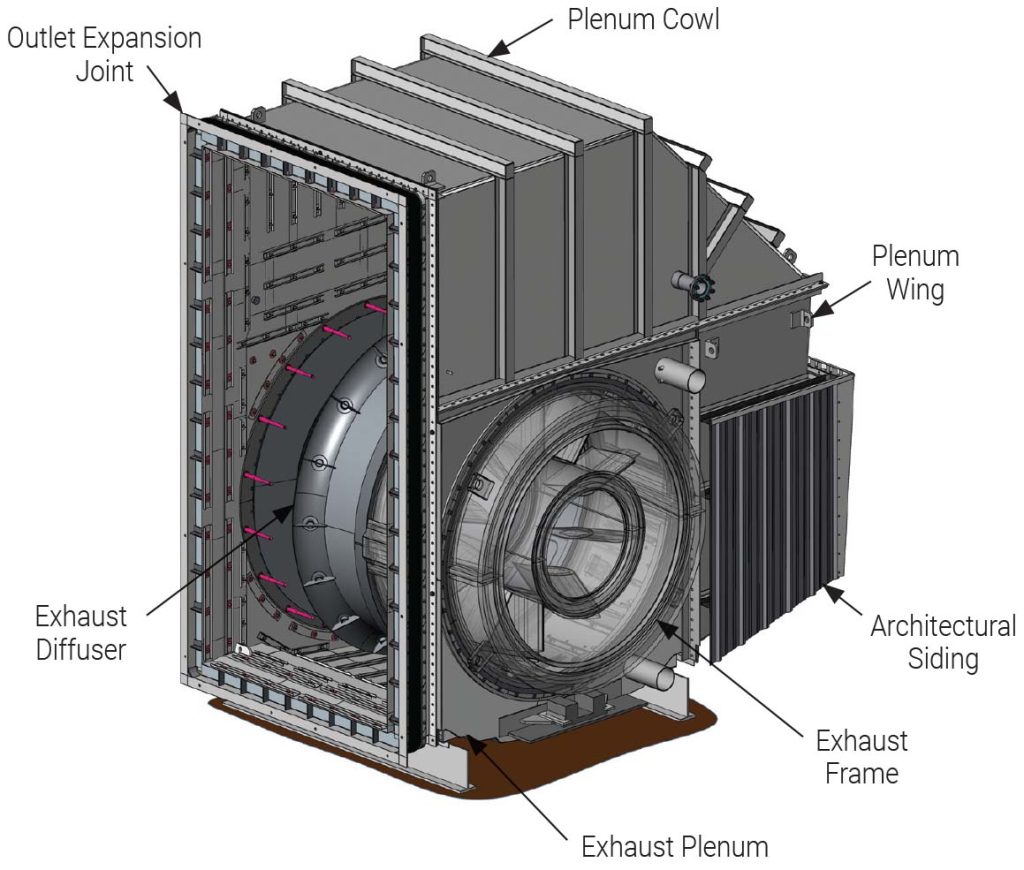 Outlet Expansion Joint

Plenum Cowl

Plenum Wing

Exhaust Diffuser

Architectural Siding

Exhaust Frame

Exhaust Plenum