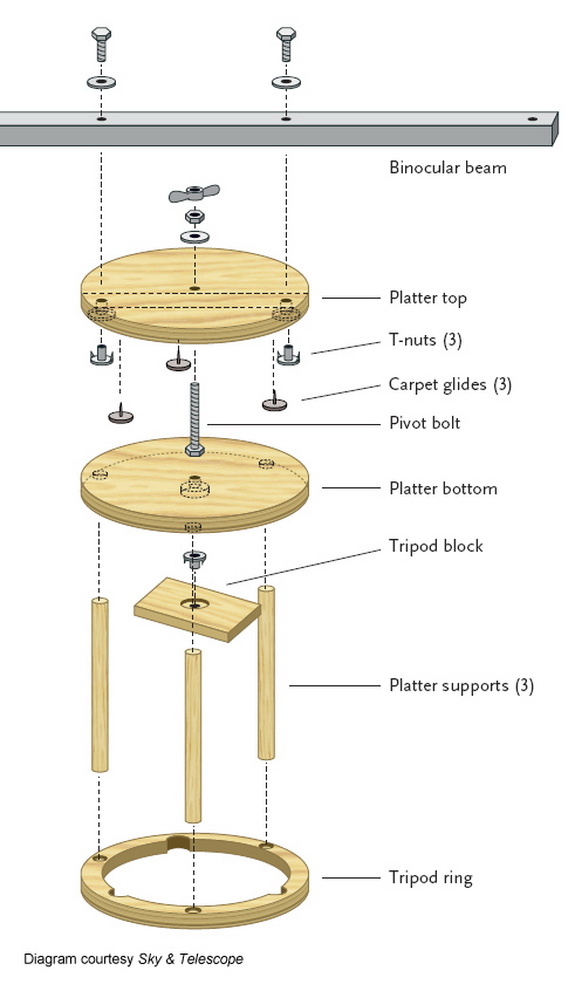 Binocular beam

Platter top

T-nuts (3)

Carpet glides (3)

Pivot bolt

Platter bottom

Tripod block

Platter supports (3)

Tripod ring

Diagram courtesy Sky & Telescope