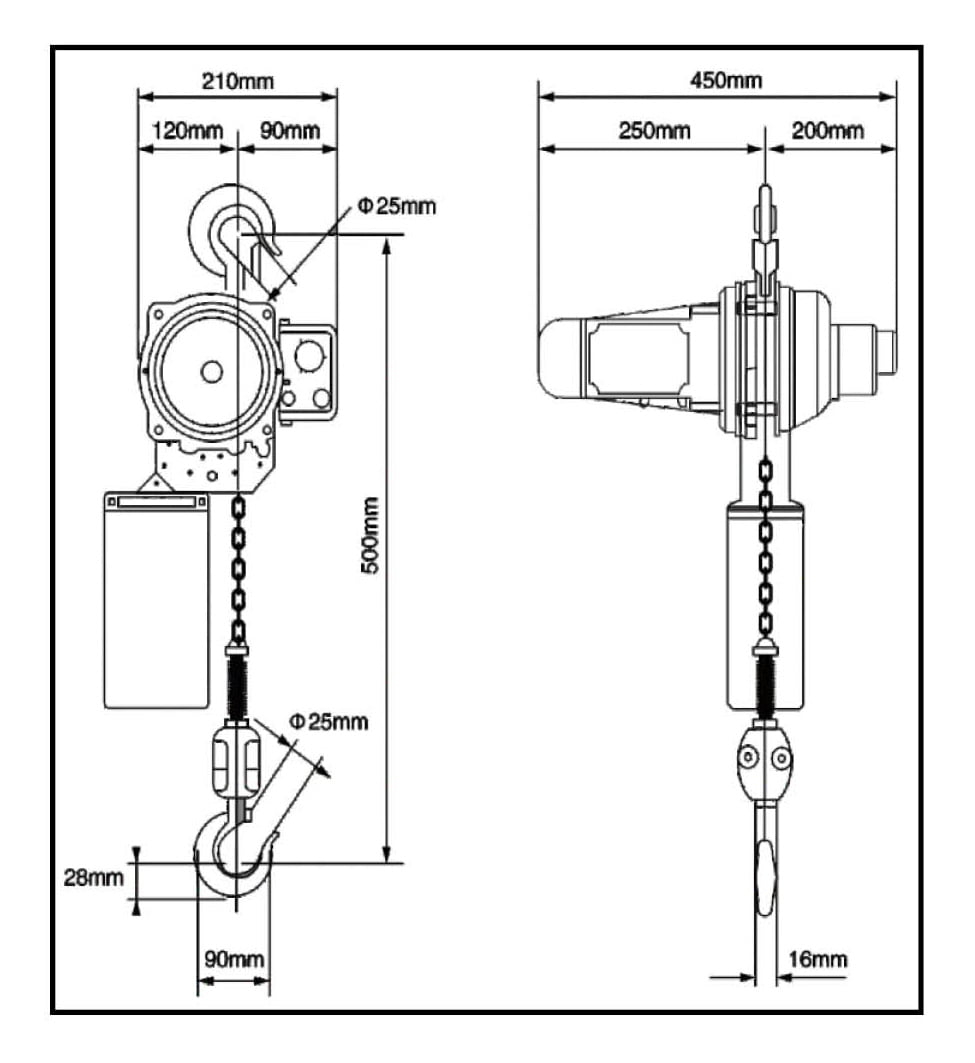 210mm
120mm
90mm
Φ25mm
500mm
Φ25mm
28mm
90mm

450mm
250mm
200mm
16mm