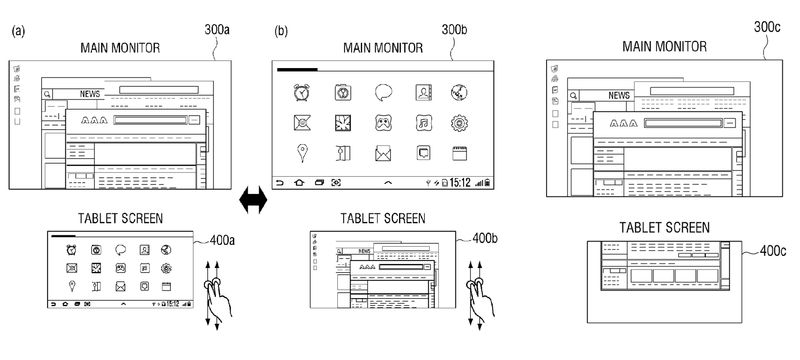 (a)

MAIN MONITOR

300a

NEWS

AAA

TABLET SCREEN

400a

15:12

(b)

MAIN MONITOR

300b

15:12

TABLET SCREEN

400b

NEWS

AAA

MAIN MONITOR

300c

NEWS

AAA

TABLET SCREEN

400c